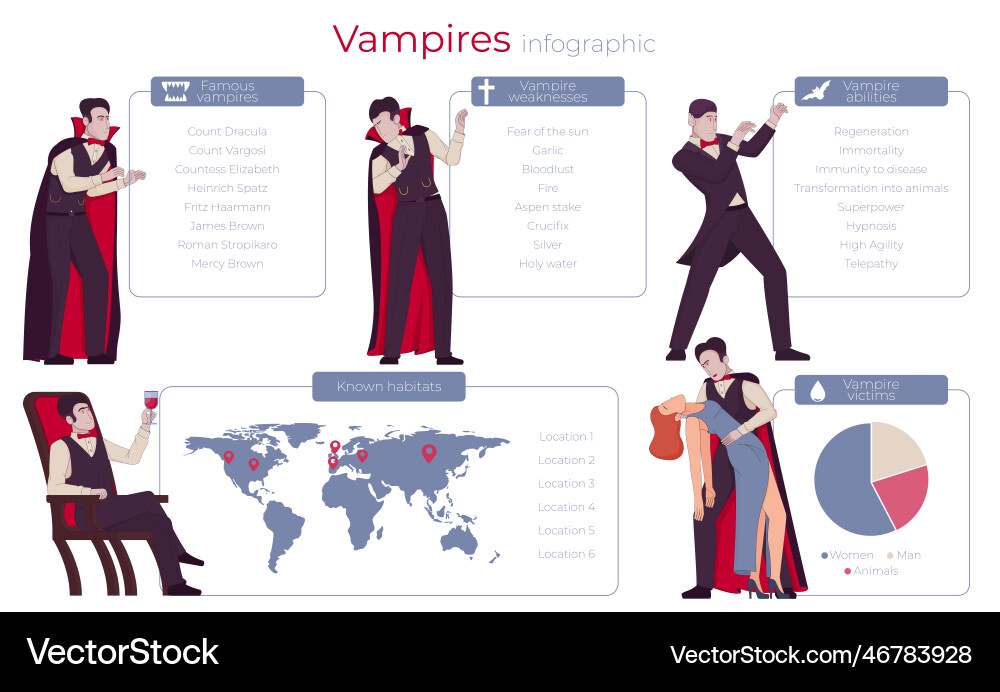 Vampires infographic

Famous vampires

Count Dracula
Count Vargosi
Countess Elizabeth
Heinrich Spatz
Fritz Haarmann
James Brown
Roman Stropikaro
Mercy Brown

Vampire weaknesses

Fear of the sun
Garlic
Bloodlust
Fire
Aspen stake
Crucifix
Silver
Holy water

Vampire abilities

Regeneration
Immortality
Immunity to disease
Transformation into animals
Superpower
Hypnosis
High Agility
Telepathy

Known habitats

Location 1
Location 2
Location 3
Location 4
Location 5
Location 6

Vampire victims

Women
Man
Animals

VectorStock

VectorStock.com/46783928