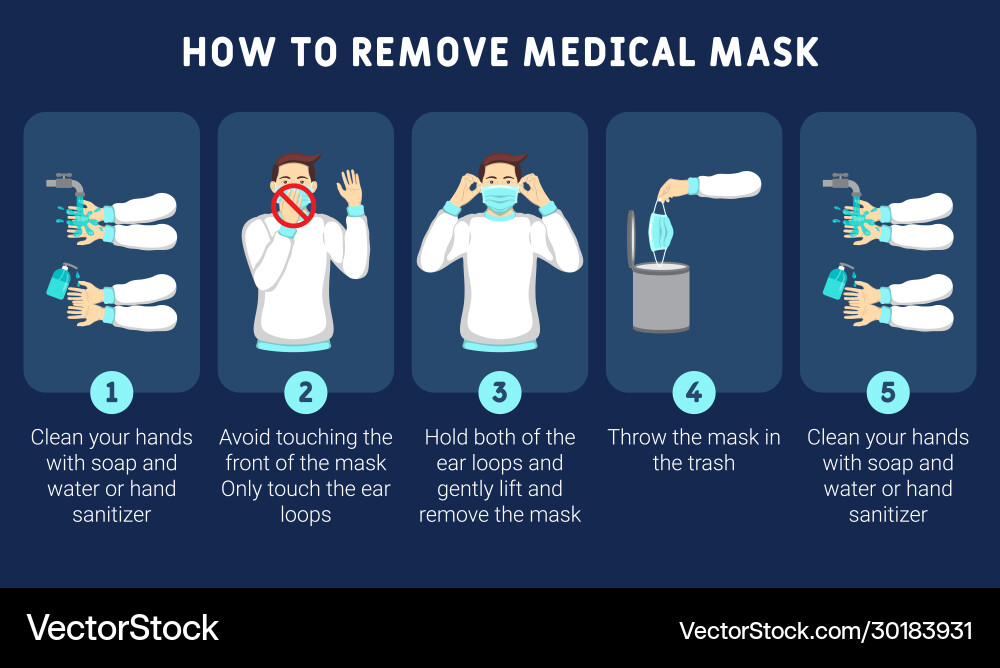 HOW TO REMOVE MEDICAL MASK

1
Clean your hands with soap and water or hand sanitizer

2
Avoid touching the front of the mask Only touch the ear loops

3
Hold both of the ear loops and gently lift and remove the mask

4
Throw the mask in the trash

5
Clean your hands with soap and water or hand sanitizer

VectorStock
VectorStock.com/30183931