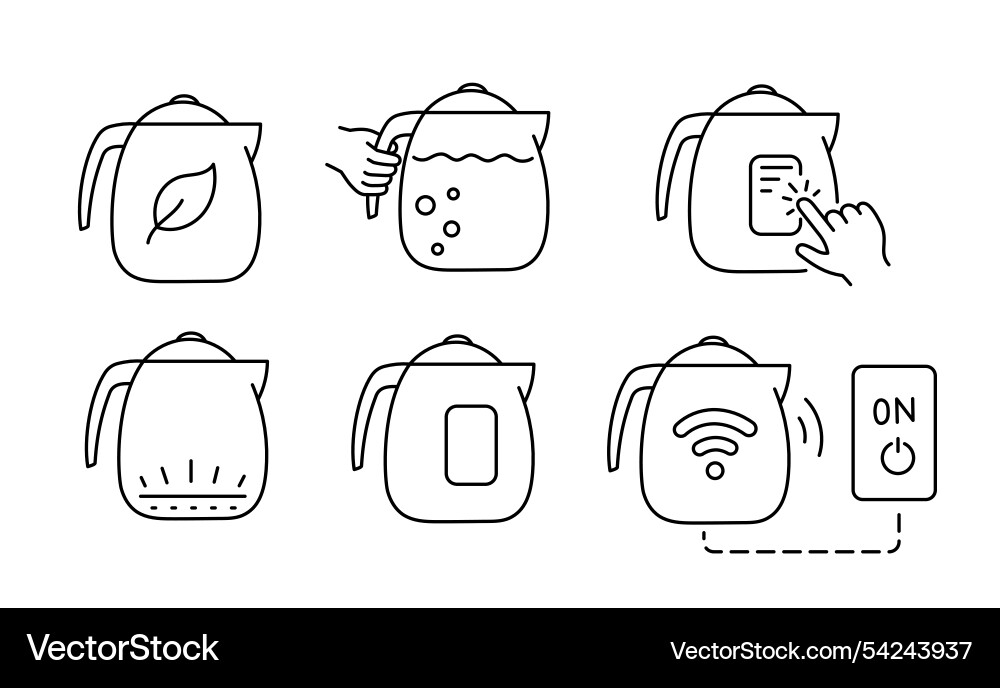 ON

VectorStock

VectorStock.com/54243937