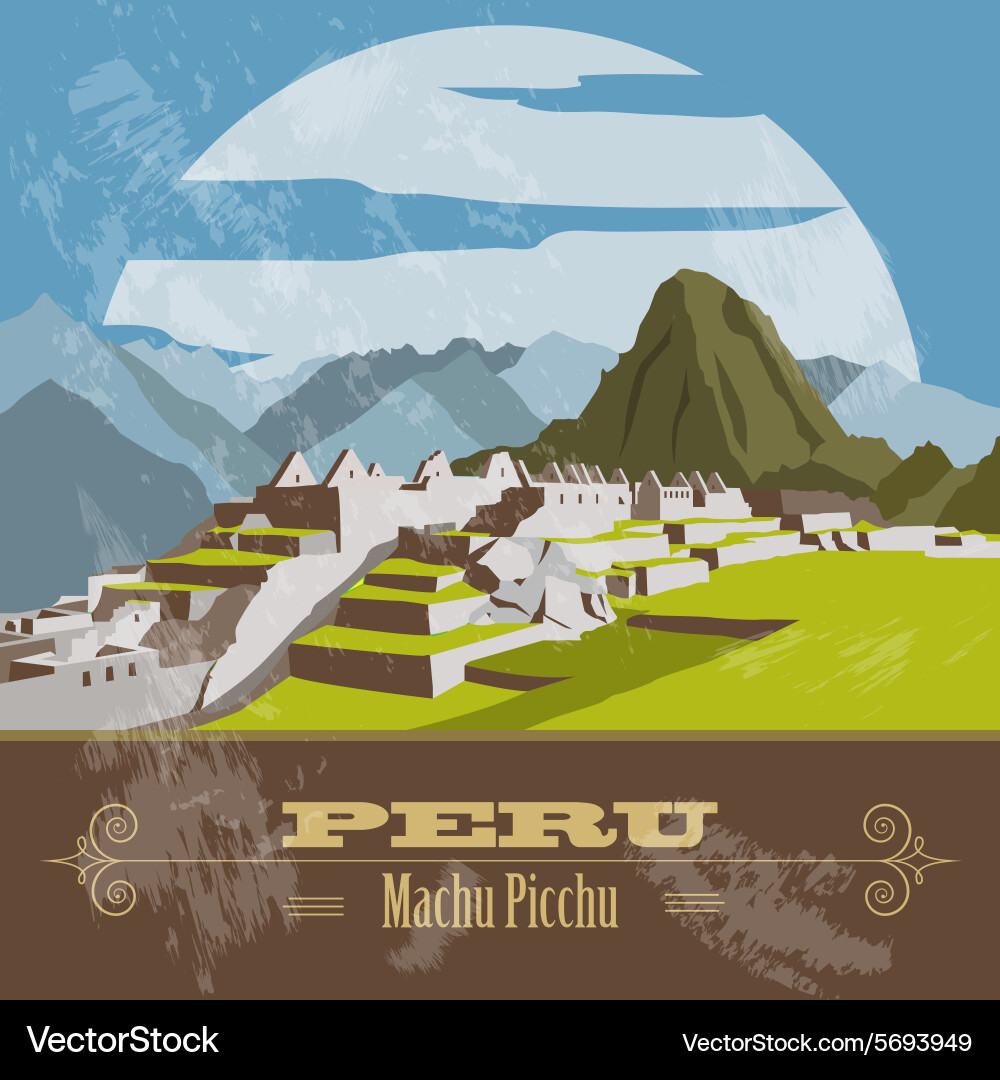 PERU
Machu Picchu

VectorStock

VectorStock.com/5693949