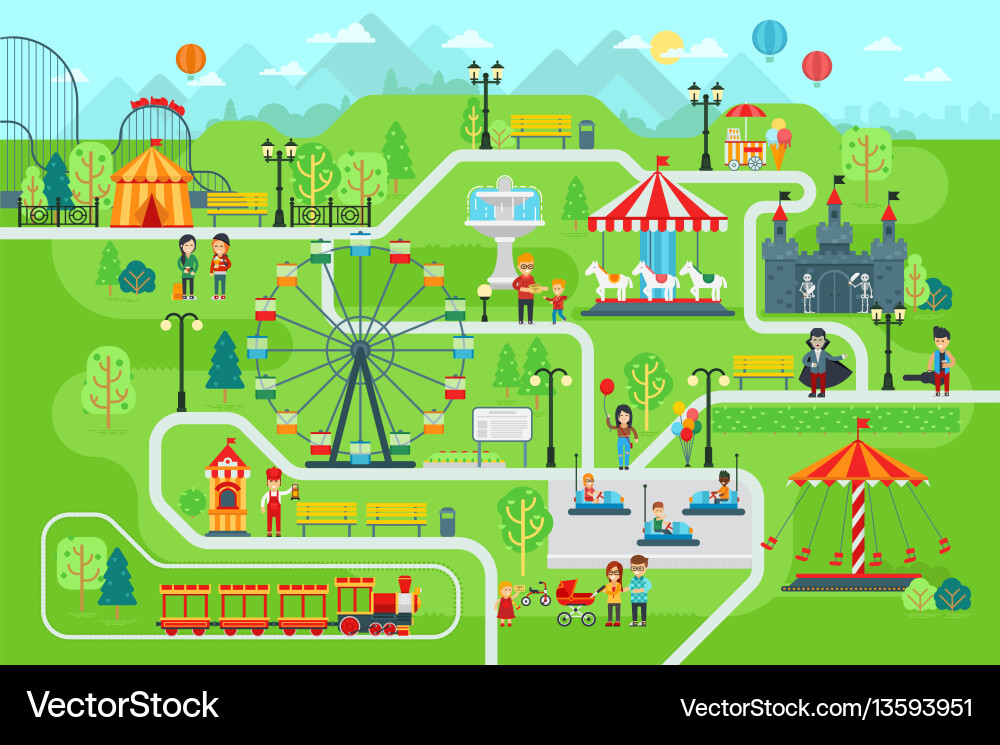 VectorStock®

VectorStock.com/13593951