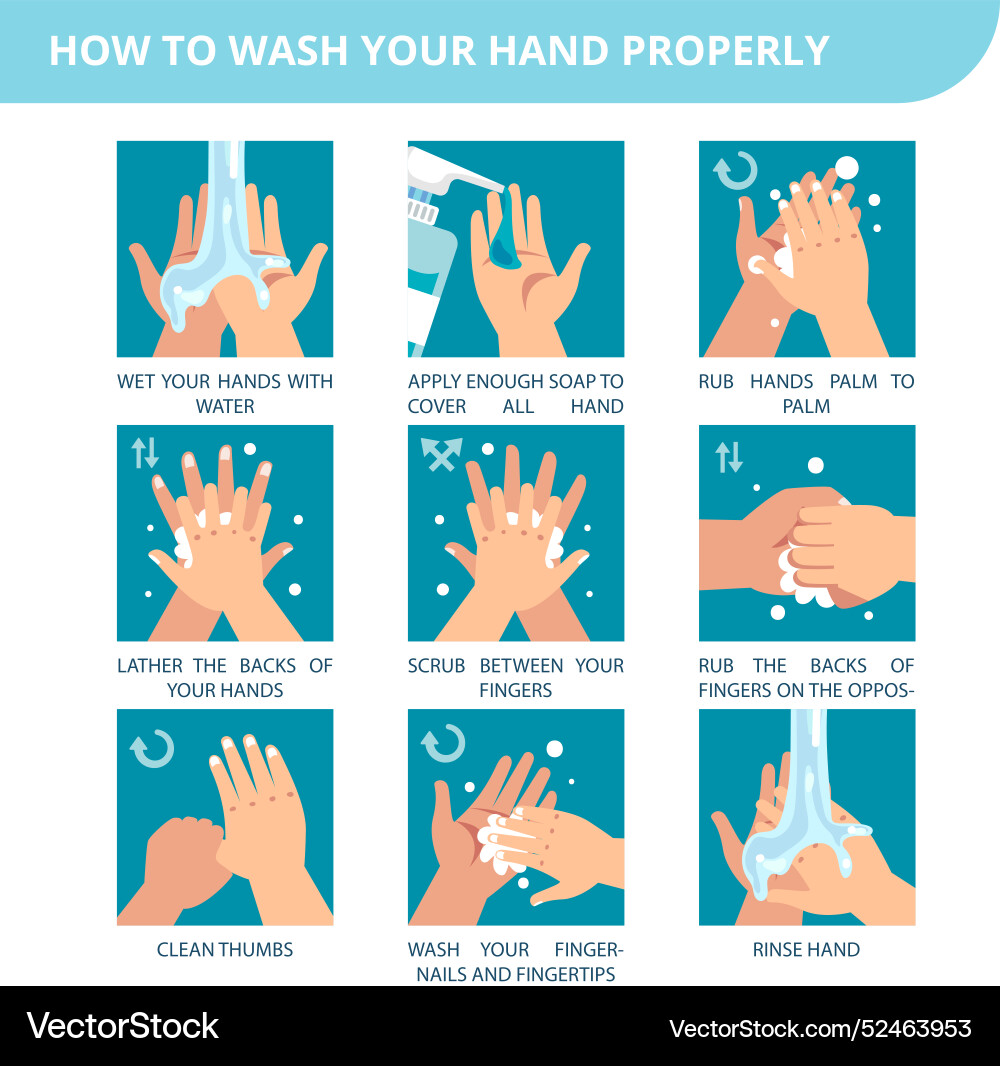 HOW TO WASH YOUR HAND PROPERLY

WET YOUR HANDS WITH WATER

APPLY ENOUGH SOAP TO COVER ALL HAND

RUB HANDS PALM TO PALM

LATHER THE BACKS OF YOUR HANDS

SCRUB BETWEEN YOUR FINGERS

RUB THE BACKS OF FINGERS ON THE OPPOS-

CLEAN THUMBS

WASH YOUR FINGERNAILS AND FINGERTIPS

RINSE HAND

VectorStock

VectorStock.com/52463953