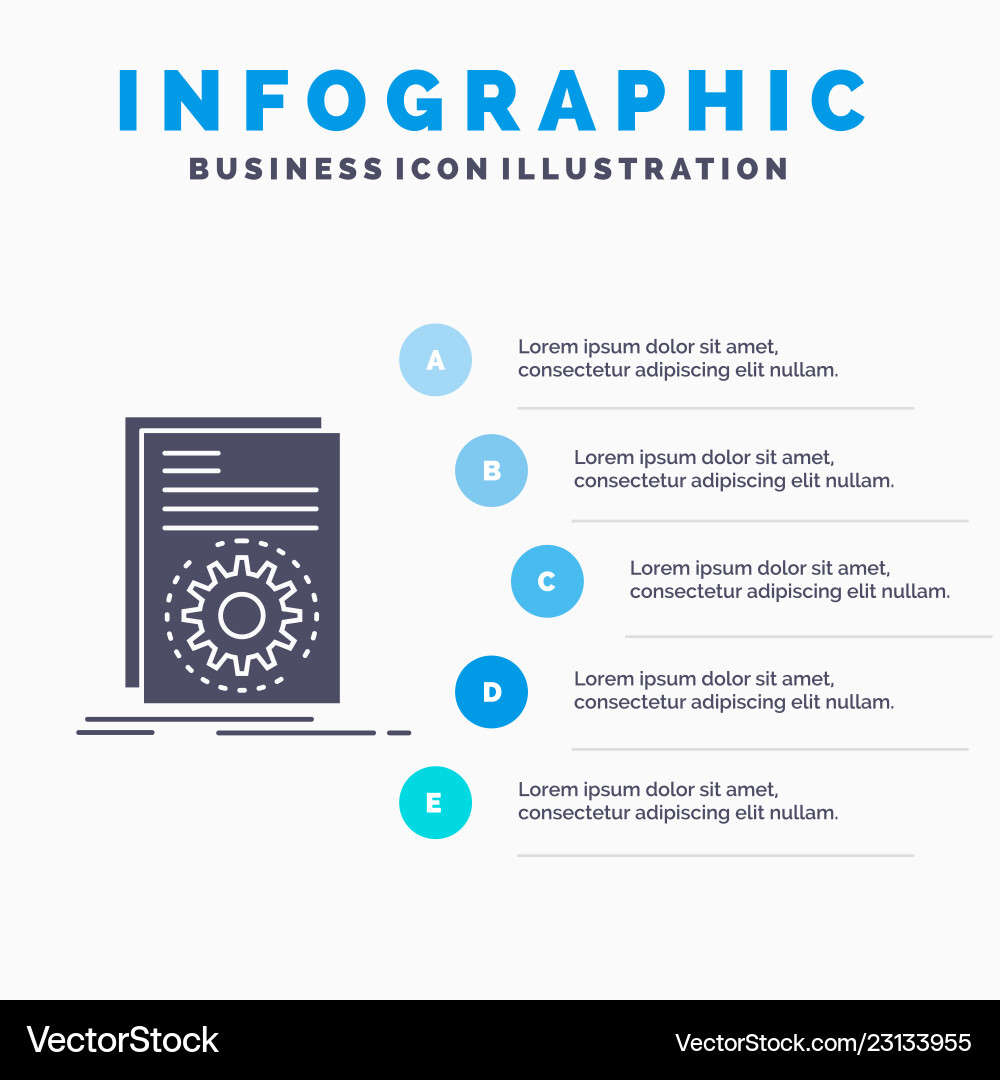 INFOGRAPHIC
BUSINESS ICON ILLUSTRATION

A
Lorem ipsum dolor sit amet, consectetur adipiscing elit nullam.

B
Lorem ipsum dolor sit amet, consectetur adipiscing elit nullam.

C
Lorem ipsum dolor sit amet, consectetur adipiscing elit nullam.

D
Lorem ipsum dolor sit amet, consectetur adipiscing elit nullam.

E
Lorem ipsum dolor sit amet, consectetur adipiscing elit nullam.

VectorStock
VectorStock.com/23133955