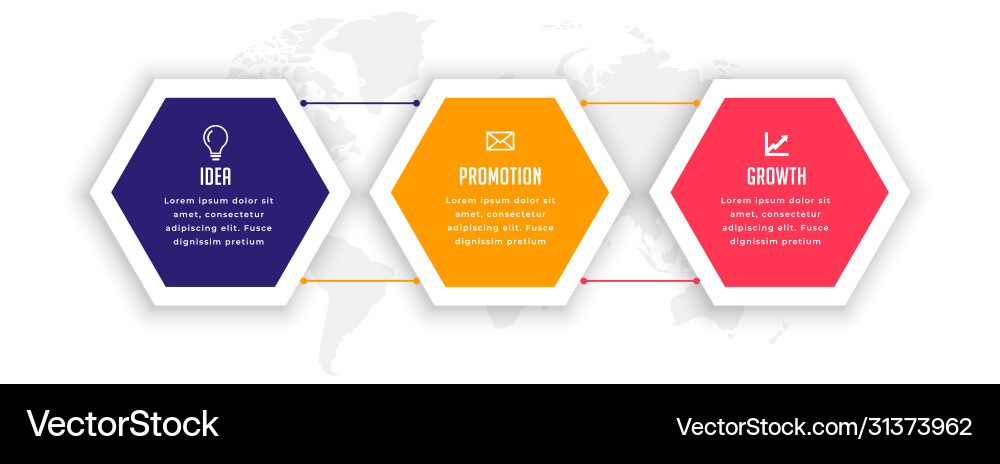 IDEA

Lorem ipsum dolor sit amet, consectetur adipiscing elit. Fusce dignissim pretium

PROMOTION

Lorem ipsum dolor sit amet, consectetur adipiscing elit. Fusce dignissim pretium

GROWTH

Lorem ipsum dolor sit amet, consectetur adipiscing elit. Fusce dignissim pretium

VectorStock

VectorStock.com/31373962