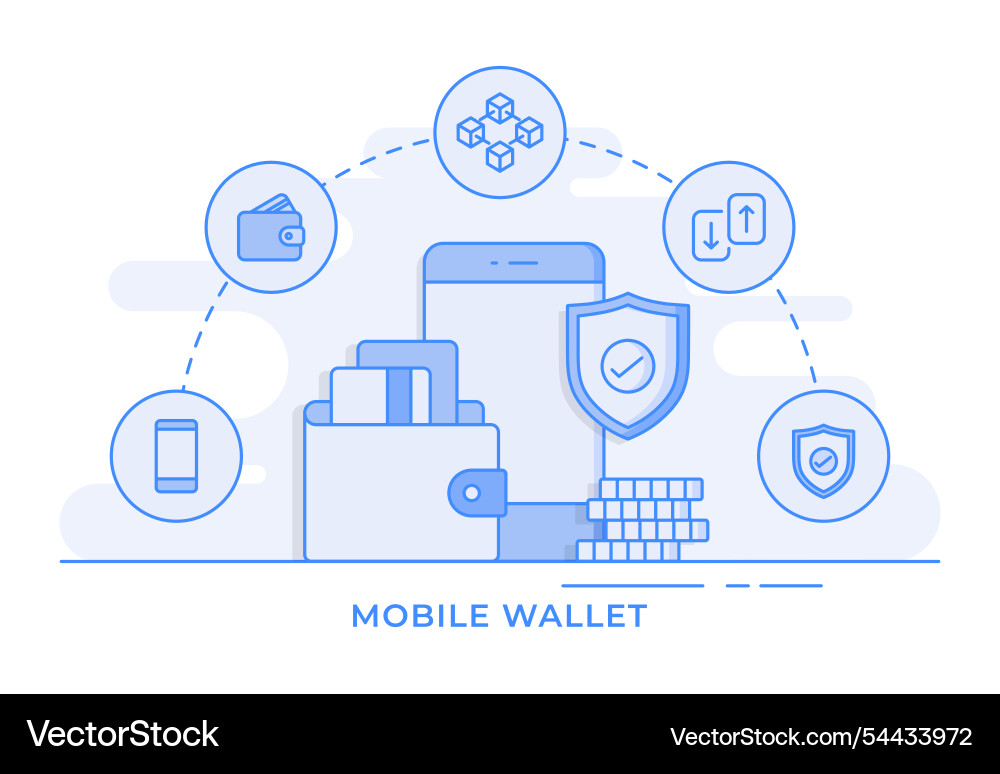 MOBILE WALLET

VectorStock

VectorStock.com/54433972