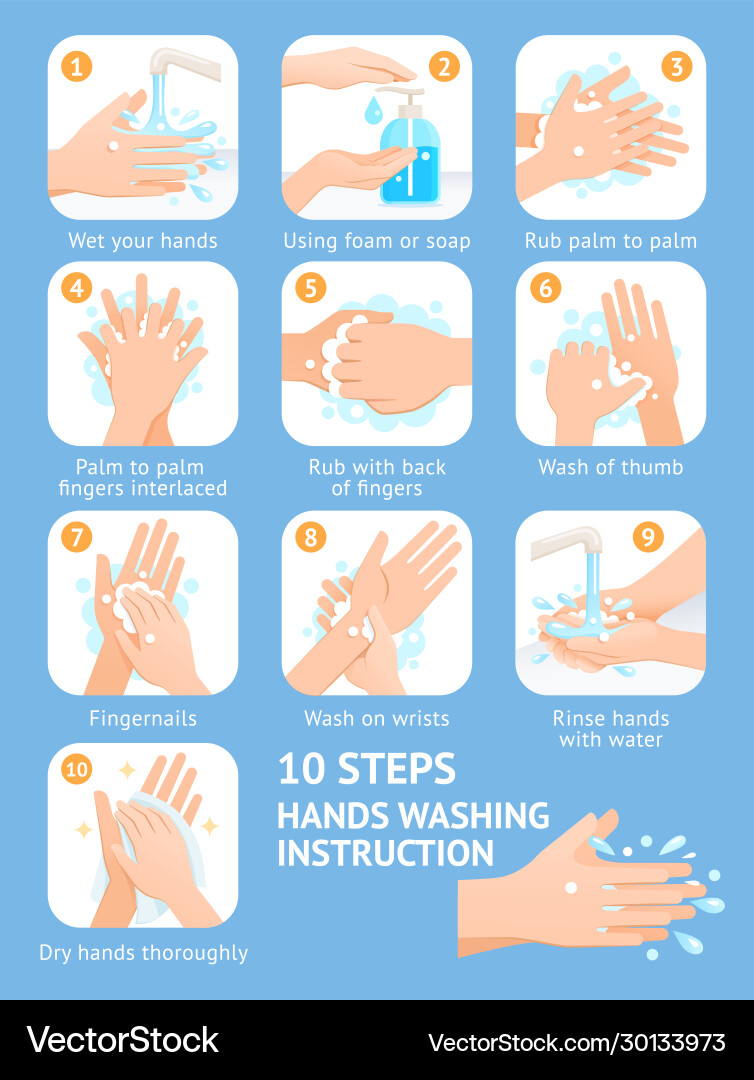 1
Wet your hands

2
Using foam or soap

3
Rub palm to palm

4
Palm to palm fingers interlaced

5
Rub with back of fingers

6
Wash of thumb

7
Fingernails

8
Wash on wrists

9
Rinse hands with water

10
Dry hands thoroughly

10 STEPS
HANDS WASHING INSTRUCTION

VectorStock®
VectorStock.com/30133973