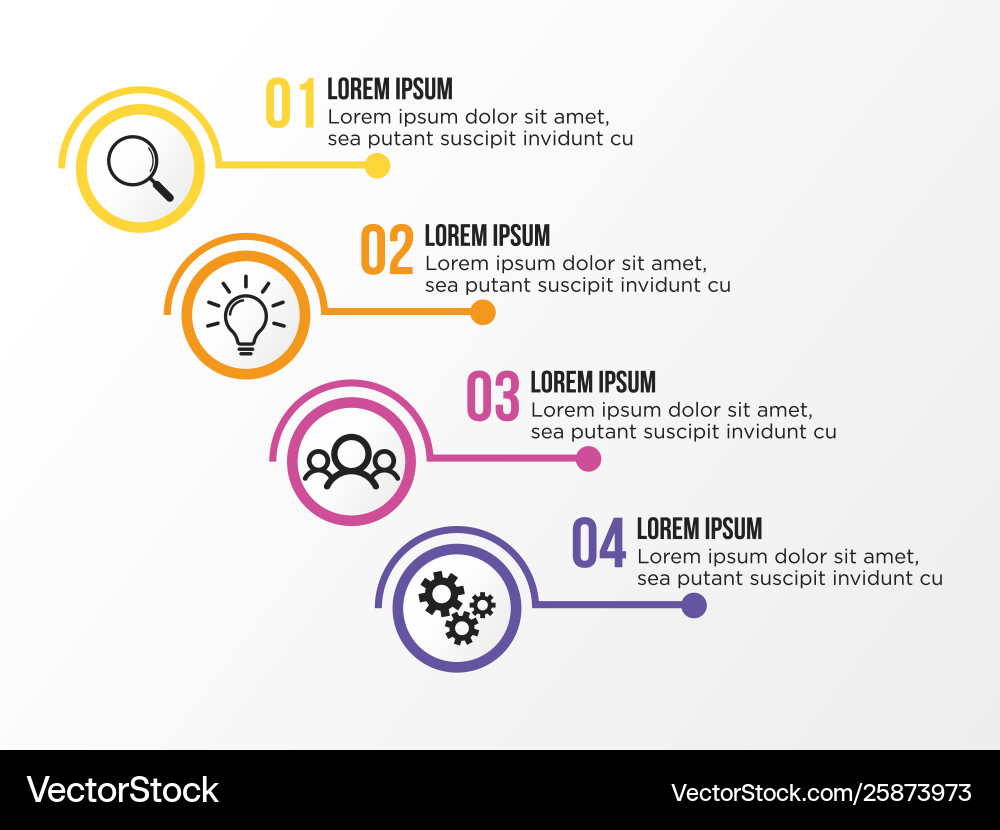 01 LOREM IPSUM
Lorem ipsum dolor sit amet, sea putant suscipit invidunt cu

02 LOREM IPSUM
Lorem ipsum dolor sit amet, sea putant suscipit invidunt cu

03 LOREM IPSUM
Lorem ipsum dolor sit amet, sea putant suscipit invidunt cu

04 LOREM IPSUM
Lorem ipsum dolor sit amet, sea putant suscipit invidunt cu

VectorStock

VectorStock.com/25873973