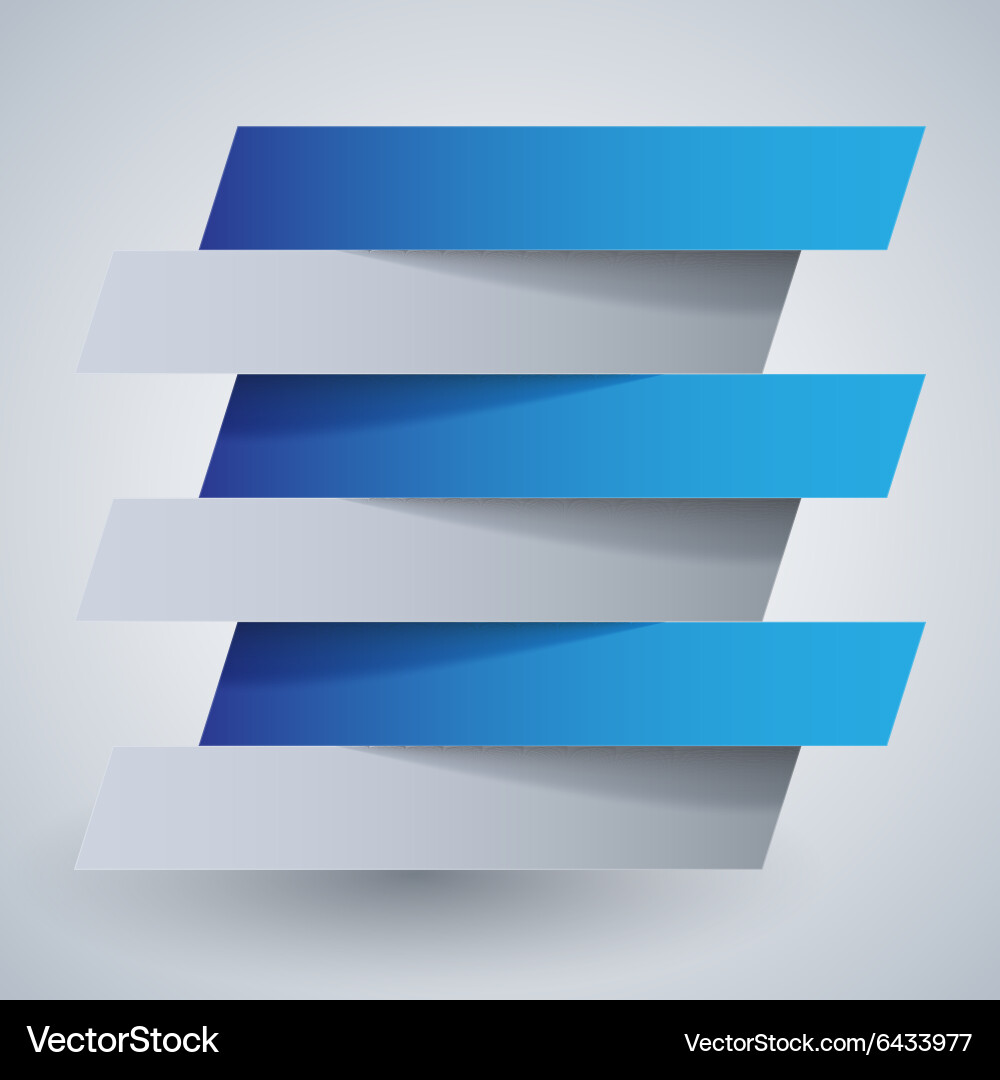 VectorStock

VectorStock.com/6433977