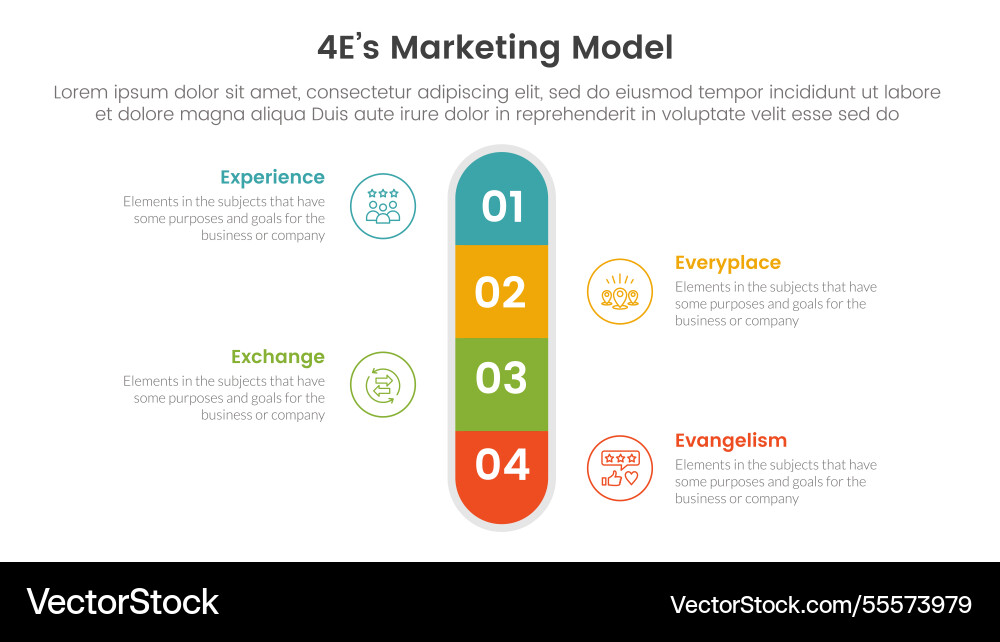 4E's Marketing Model

Lorem ipsum dolor sit amet, consectetur adipiscing elit, sed do eiusmod tempor incididunt ut labore et dolore magna aliqua Duis aute irure dolor in reprehenderit in voluptate velit esse sed do

Experience
Elements in the subjects that have some purposes and goals for the business or company

01

02

Everyplace
Elements in the subjects that have some purposes and goals for the business or company

Exchange
Elements in the subjects that have some purposes and goals for the business or company

03

04

Evangelism
Elements in the subjects that have some purposes and goals for the business or company

VectorStock

VectorStock.com/55573979