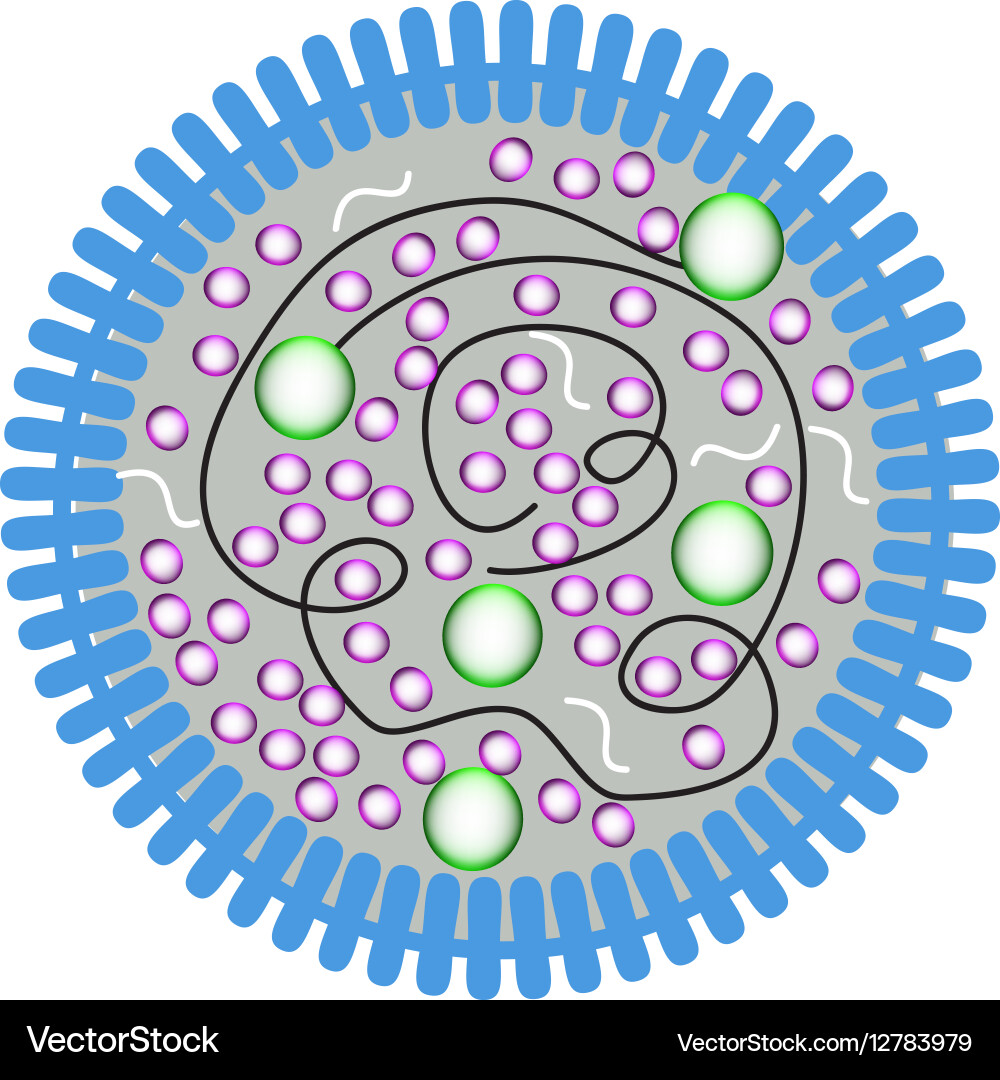 VectorStock

VectorStock.com/12783979