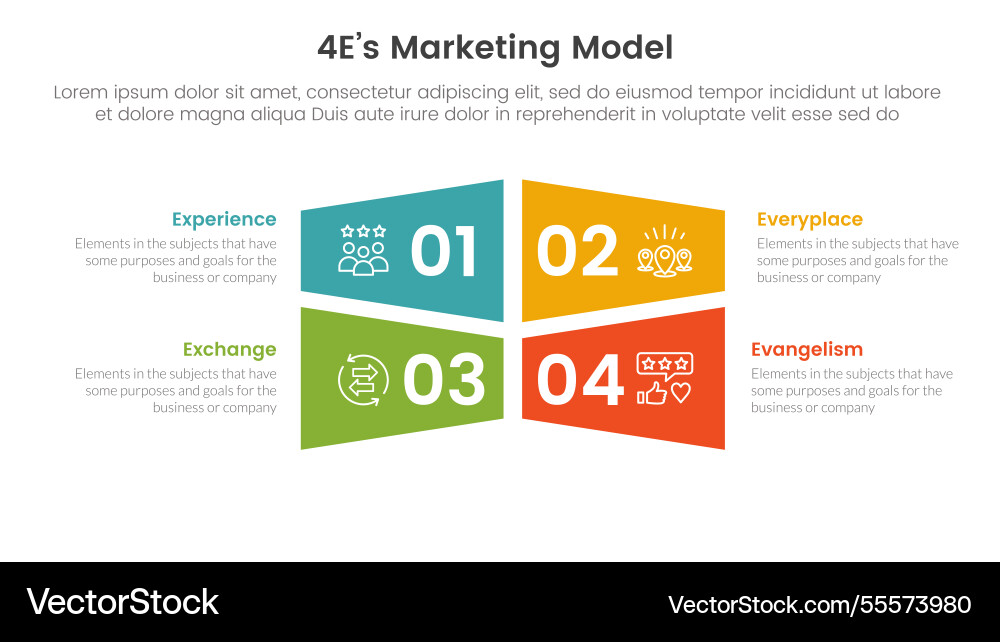 4E's Marketing Model

Lorem ipsum dolor sit amet, consectetur adipiscing elit, sed do eiusmod tempor incididunt ut labore et dolore magna aliqua Duis aute irure dolor in reprehenderit in voluptate velit esse sed do

Experience
Elements in the subjects that have some purposes and goals for the business or company

01

02

Everyplace
Elements in the subjects that have some purposes and goals for the business or company

Exchange
Elements in the subjects that have some purposes and goals for the business or company

03

04

Evangelism
Elements in the subjects that have some purposes and goals for the business or company

VectorStock

VectorStock.com/55573980