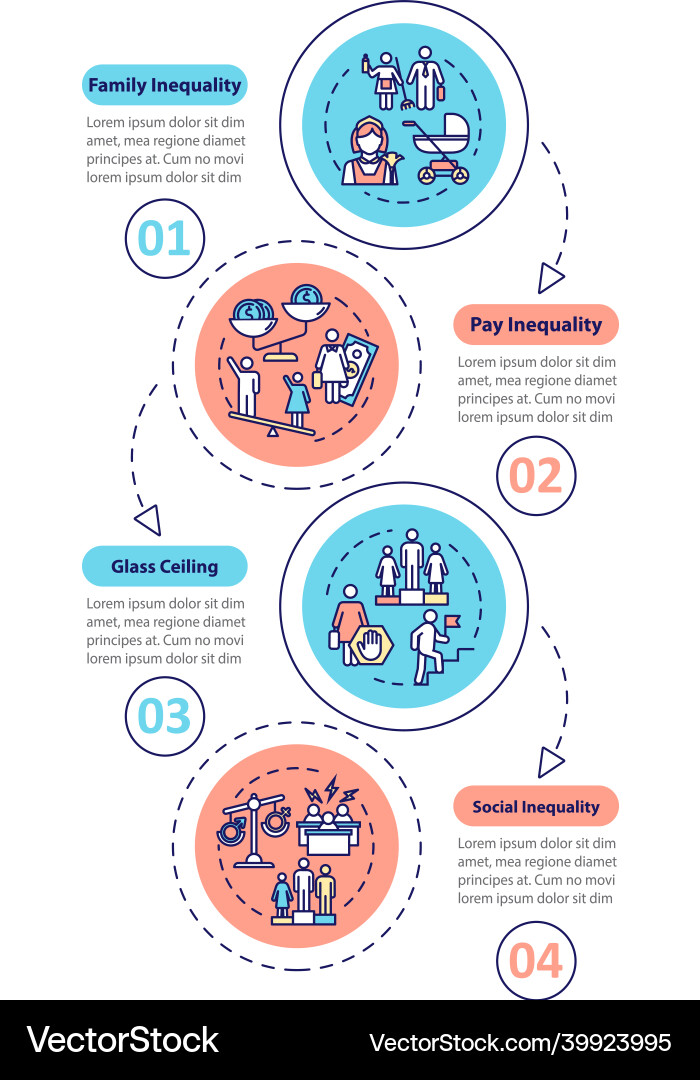 Family Inequality

Lorem ipsum dolor sit dim amet, mea regione diamet principes at. Cum no movi lorem ipsum dolor sit dim

01

Pay Inequality

Lorem ipsum dolor sit dim amet, mea regione diamet principes at. Cum no movi lorem ipsum dolor sit dim

02

Glass Ceiling

Lorem ipsum dolor sit dim amet, mea regione diamet principes at. Cum no movi lorem ipsum dolor sit dim

03

Social Inequality

Lorem ipsum dolor sit dim amet, mea regione diamet principes at. Cum no movi lorem ipsum dolor sit dim

04

VectorStock

VectorStock.com/39923995