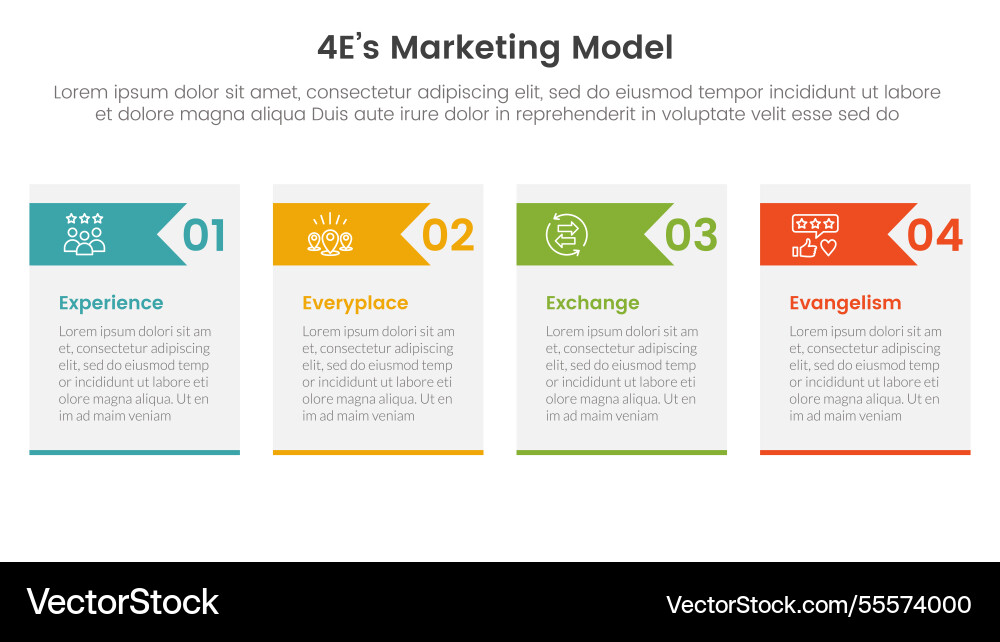 4E's Marketing Model

Lorem ipsum dolor sit amet, consectetur adipiscing elit, sed do eiusmod tempor incididunt ut labore et dolore magna aliqua Duis aute irure dolor in reprehenderit in voluptate velit esse sed do

01

Experience

Lorem ipsum dolori sit am et, consectetur adipiscing elit, sed do eiusmod temp or incididunt ut labore eti olore magna aliqua. Ut en im ad maim veniam

02

Everyplace

Lorem ipsum dolori sit am et, consectetur adipiscing elit, sed do eiusmod temp or incididunt ut labore eti olore magna aliqua. Ut en im ad maim veniam

03

Exchange

Lorem ipsum dolori sit am et, consectetur adipiscing elit, sed do eiusmod temp or incididunt ut labore eti olore magna aliqua. Ut en im ad maim veniam

04

Evangelism

Lorem ipsum dolori sit am et, consectetur adipiscing elit, sed do eiusmod temp or incididunt ut labore eti olore magna aliqua. Ut en im ad maim veniam

VectorStock

VectorStock.com/55574000