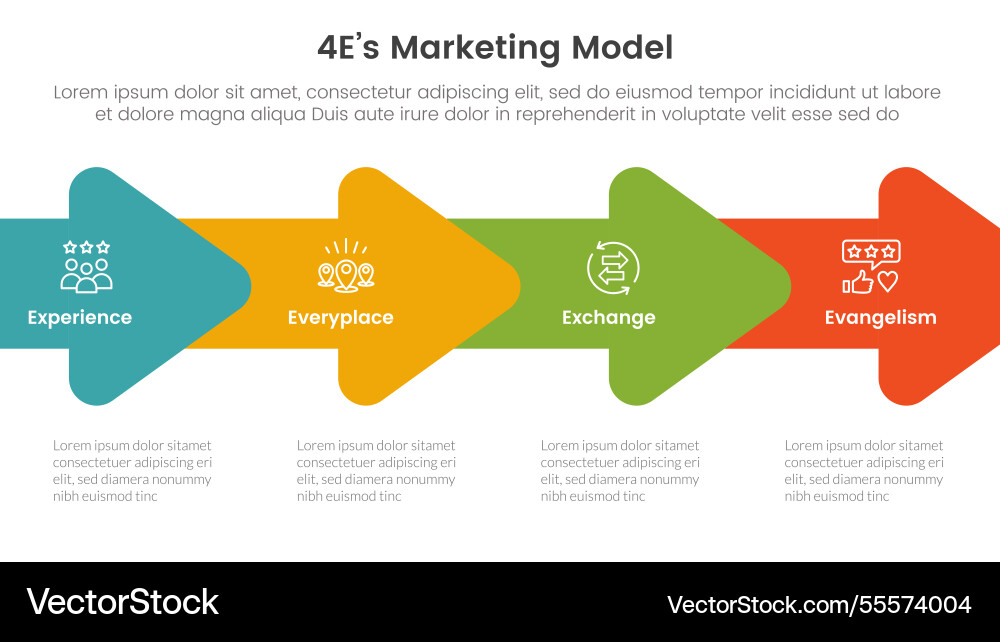 4E's Marketing Model

Lorem ipsum dolor sit amet, consectetur adipiscing elit, sed do eiusmod tempor incididunt ut labore et dolore magna aliqua Duis aute irure dolor in reprehenderit in voluptate velit esse sed do

Experience

Everyplace

Exchange

Evangelism

Lorem ipsum dolor sitamet consectetuer adipiscing eri elit, sed diamera nonummy nibh euismod tinc

Lorem ipsum dolor sitamet consectetuer adipiscing eri elit, sed diamera nonummy nibh euismod tinc

Lorem ipsum dolor sitamet consectetuer adipiscing eri elit, sed diamera nonummy nibh euismod tinc

Lorem ipsum dolor sitamet consectetuer adipiscing eri elit, sed diamera nonummy nibh euismod tinc

VectorStock

VectorStock.com/55574004