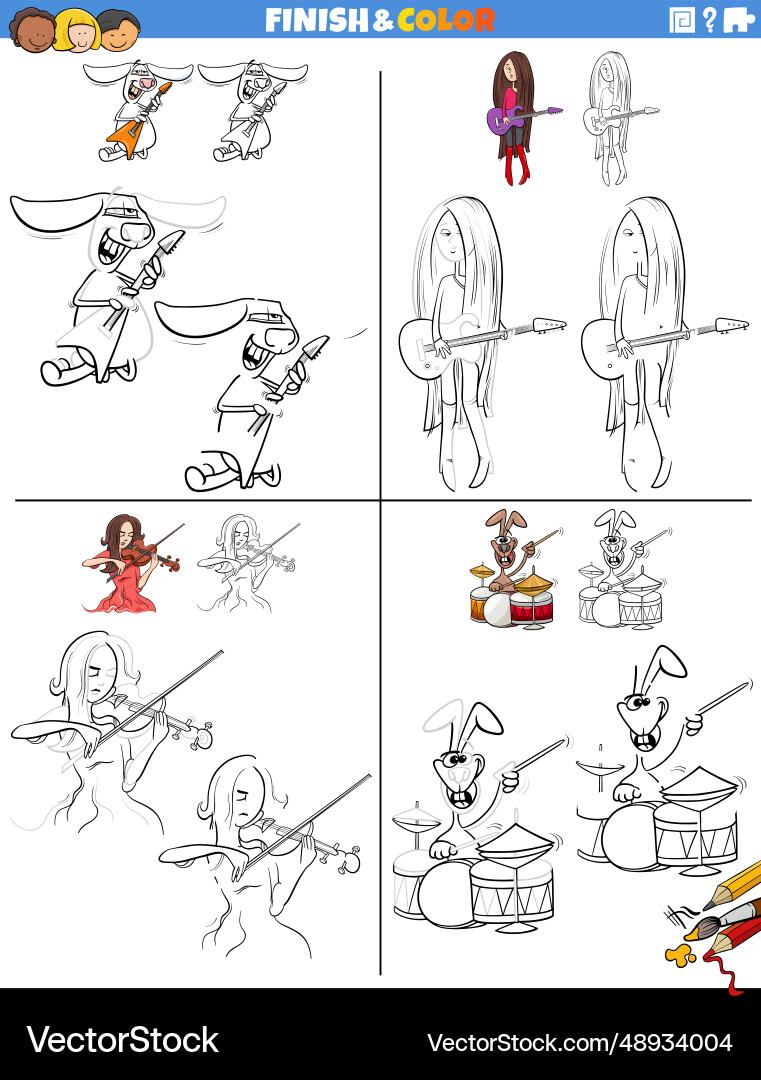 FINISH & COLOR

?

VectorStock

VectorStock.com/48934004