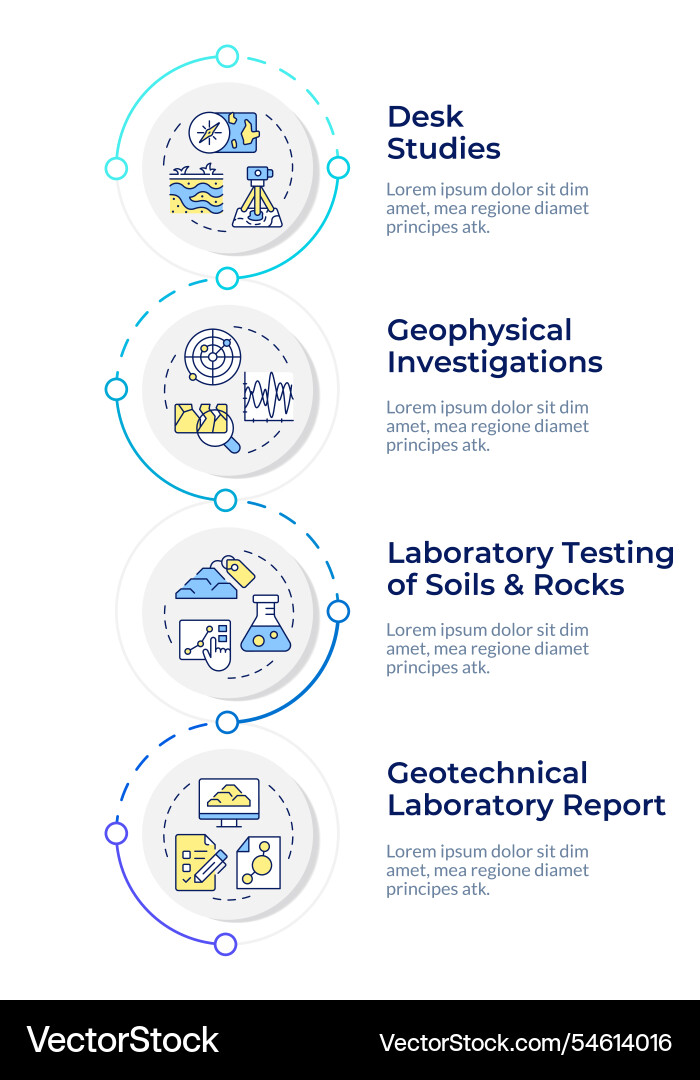 Desk Studies

Lorem ipsum dolor sit dim amet, mea regione diamet principes atk.

Geophysical Investigations

Lorem ipsum dolor sit dim amet, mea regione diamet principes atk.

Laboratory Testing of Soils & Rocks

Lorem ipsum dolor sit dim amet, mea regione diamet principes atk.

Geotechnical Laboratory Report

Lorem ipsum dolor sit dim amet, mea regione diamet principes atk.

VectorStock

VectorStock.com/54614016