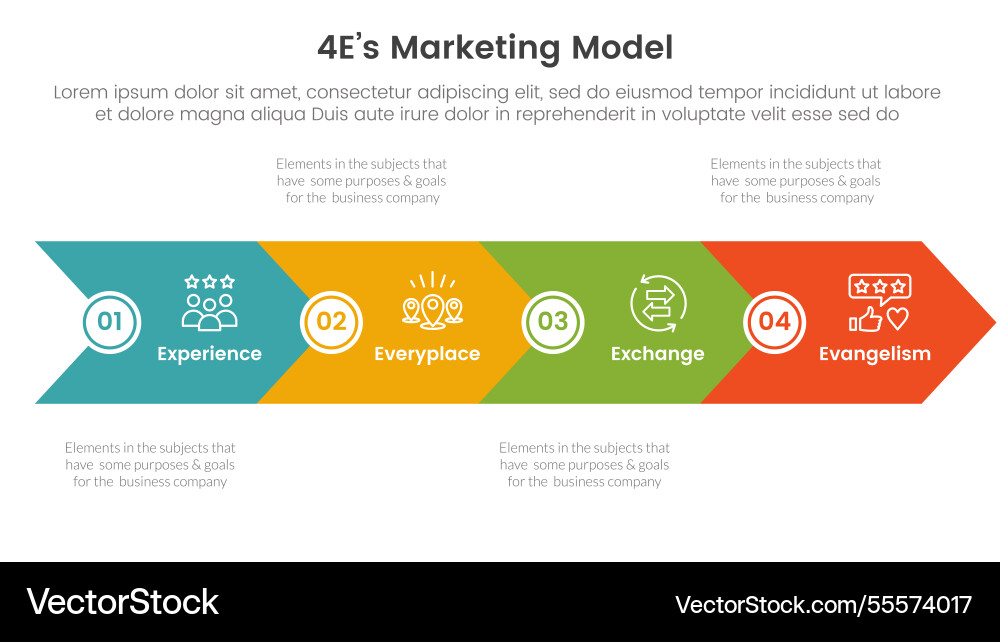 4E's Marketing Model

Lorem ipsum dolor sit amet, consectetur adipiscing elit, sed do eiusmod tempor incididunt ut labore et dolore magna aliqua Duis aute irure dolor in reprehenderit in voluptate velit esse sed do

Elements in the subjects that have some purposes & goals for the business company

Elements in the subjects that have some purposes & goals for the business company

01 Experience

02 Everyplace

03 Exchange

04 Evangelism

Elements in the subjects that have some purposes & goals for the business company

Elements in the subjects that have some purposes & goals for the business company

VectorStock

VectorStock.com/55574017