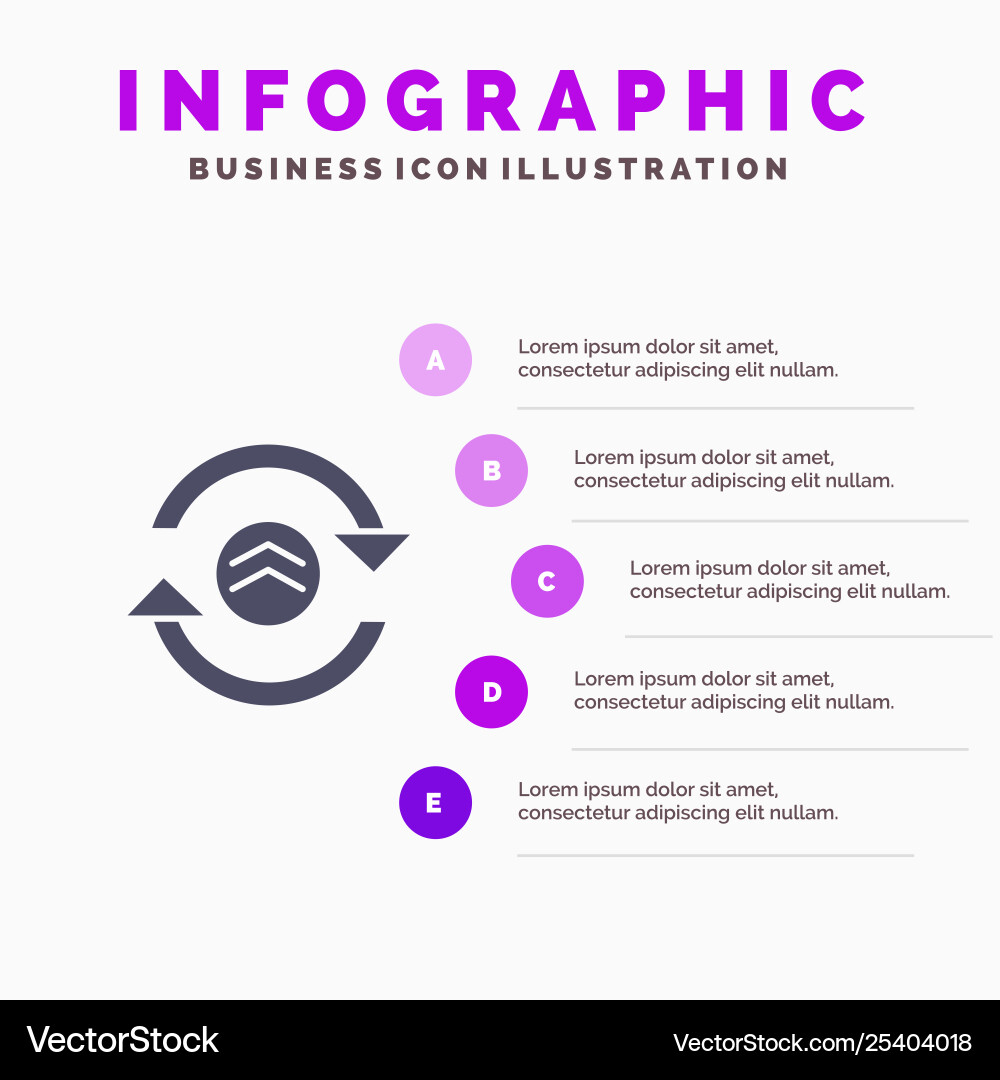 INFOGRAPHIC
BUSINESS ICON ILLUSTRATION

A
Lorem ipsum dolor sit amet, consectetur adipiscing elit nullam.

B
Lorem ipsum dolor sit amet, consectetur adipiscing elit nullam.

C
Lorem ipsum dolor sit amet, consectetur adipiscing elit nullam.

D
Lorem ipsum dolor sit amet, consectetur adipiscing elit nullam.

E
Lorem ipsum dolor sit amet, consectetur adipiscing elit nullam.

VectorStock
VectorStock.com/25404018