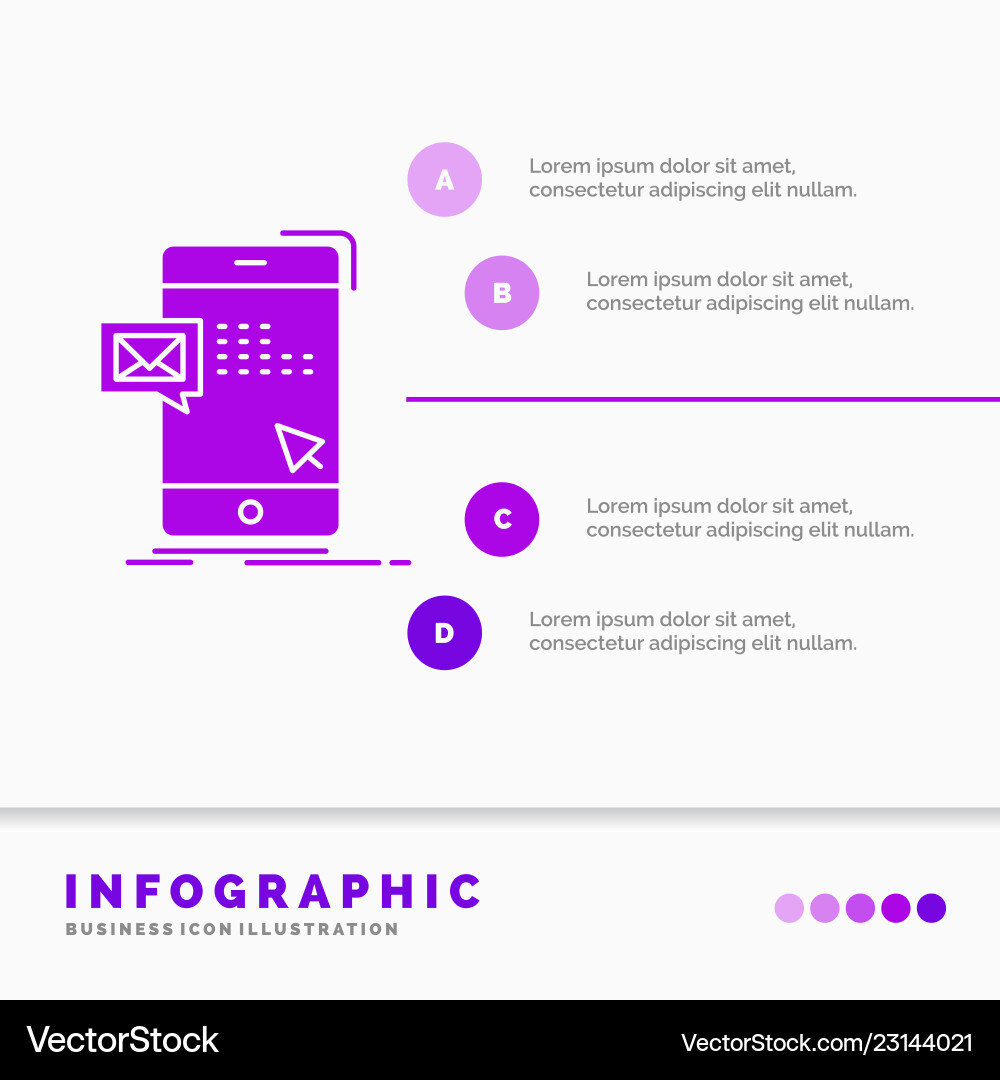 A
Lorem ipsum dolor sit amet, consectetur adipiscing elit nullam.

B
Lorem ipsum dolor sit amet, consectetur adipiscing elit nullam.

C
Lorem ipsum dolor sit amet, consectetur adipiscing elit nullam.

D
Lorem ipsum dolor sit amet, consectetur adipiscing elit nullam.

INFOGRAPHIC
BUSINESS ICON ILLUSTRATION

VectorStock
VectorStock.com/23144021