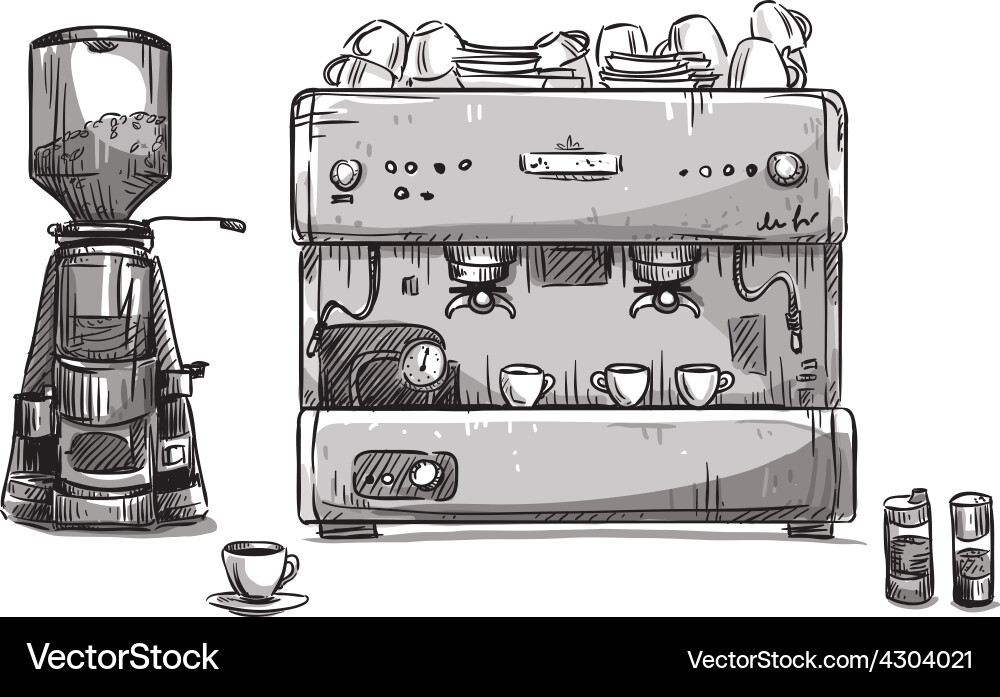 VectorStock

VectorStock.com/4304021