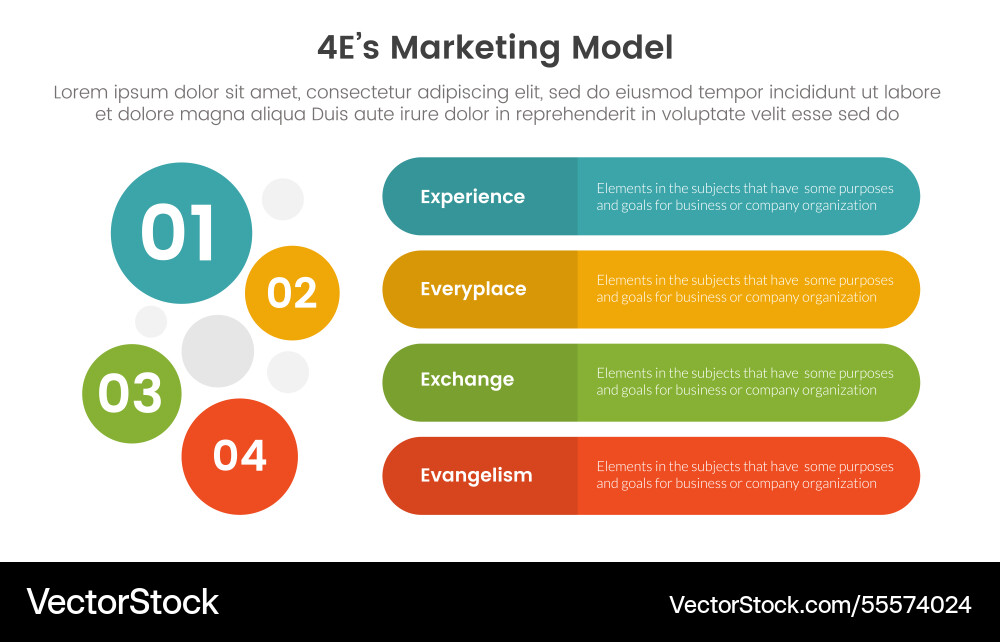 4E's Marketing Model

Lorem ipsum dolor sit amet, consectetur adipiscing elit, sed do eiusmod tempor incididunt ut labore et dolore magna aliqua Duis aute irure dolor in reprehenderit in voluptate velit esse sed do

01

02

03

04

Experience
Elements in the subjects that have some purposes and goals for business or company organization

Everyplace
Elements in the subjects that have some purposes and goals for business or company organization

Exchange
Elements in the subjects that have some purposes and goals for business or company organization

Evangelism
Elements in the subjects that have some purposes and goals for business or company organization

VectorStock

VectorStock.com/55574024