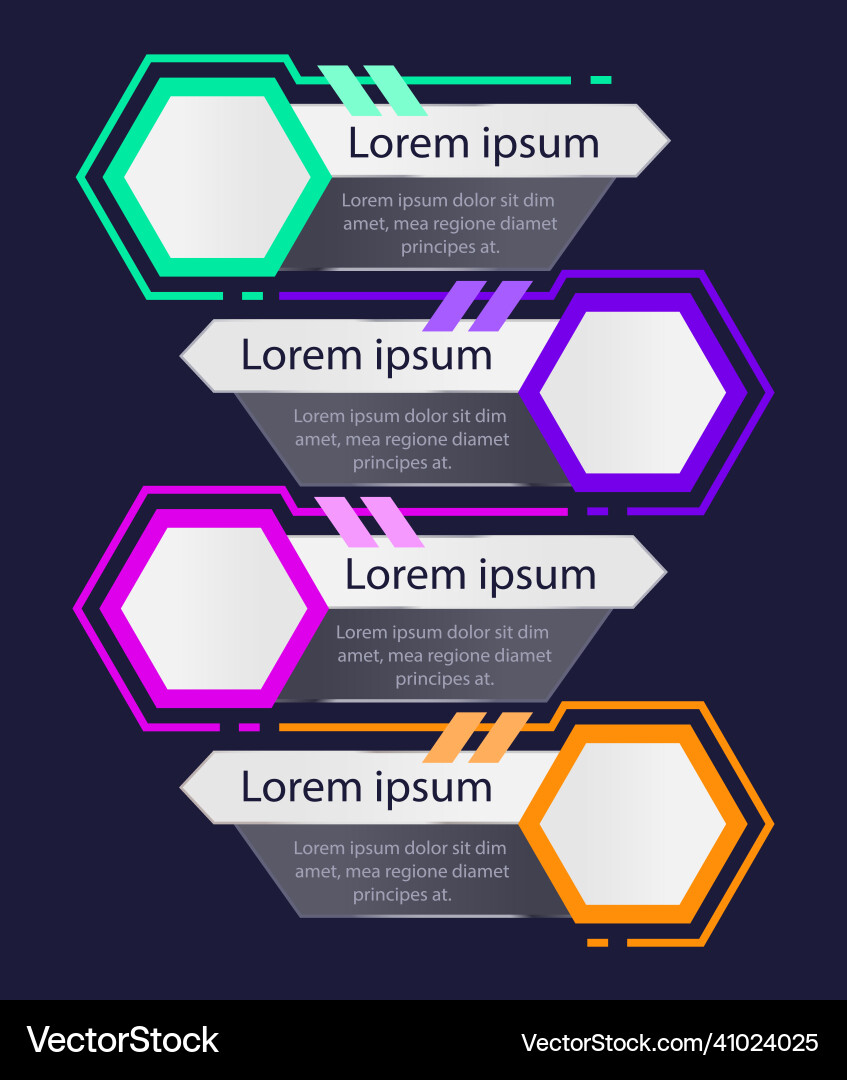 Lorem ipsum

Lorem ipsum dolor sit dim amet, mea regione diamet principes at.

Lorem ipsum

Lorem ipsum dolor sit dim amet, mea regione diamet principes at.

Lorem ipsum

Lorem ipsum dolor sit dim amet, mea regione diamet principes at.

Lorem ipsum

Lorem ipsum dolor sit dim amet, mea regione diamet principes at.

VectorStock

VectorStock.com/41024025