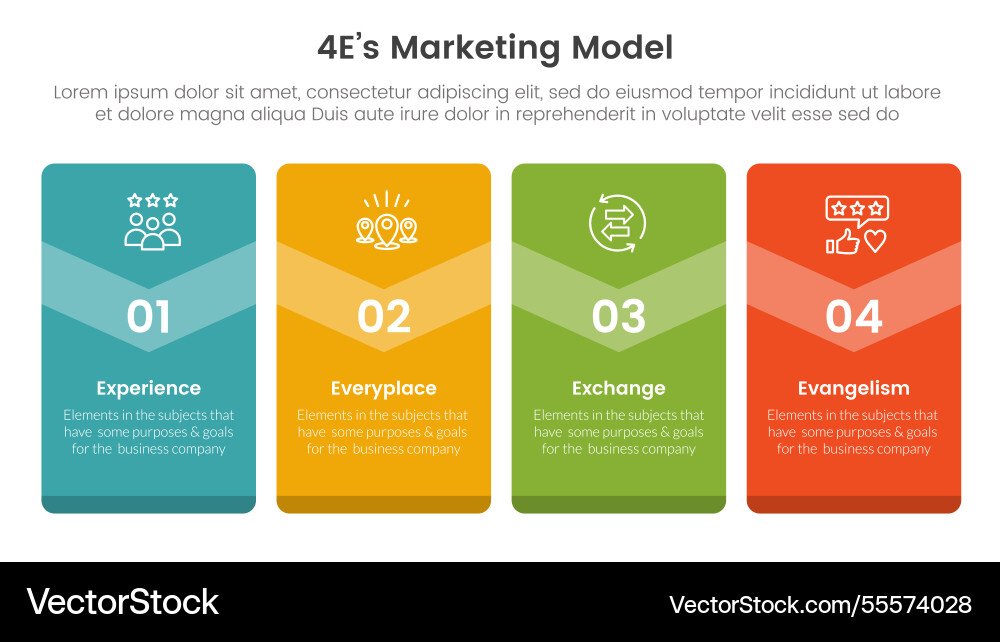 4E's Marketing Model

Lorem ipsum dolor sit amet, consectetur adipiscing elit, sed do eiusmod tempor incididunt ut labore et dolore magna aliqua Duis aute irure dolor in reprehenderit in voluptate velit esse sed do

01

Experience

Elements in the subjects that have some purposes & goals for the business company

02

Everyplace

Elements in the subjects that have some purposes & goals for the business company

03

Exchange

Elements in the subjects that have some purposes & goals for the business company

04

Evangelism

Elements in the subjects that have some purposes & goals for the business company

VectorStock

VectorStock.com/55574028