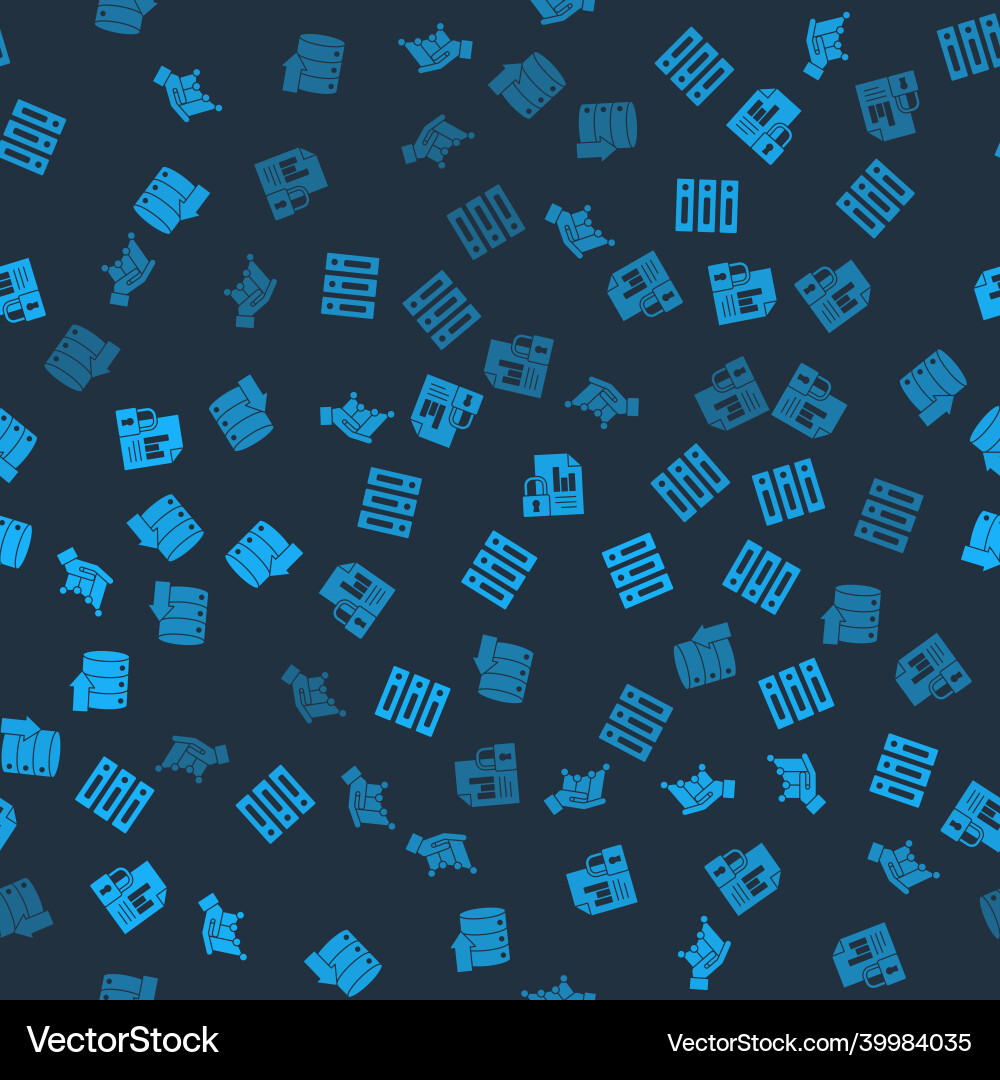 VectorStock

VectorStock.com/39984035