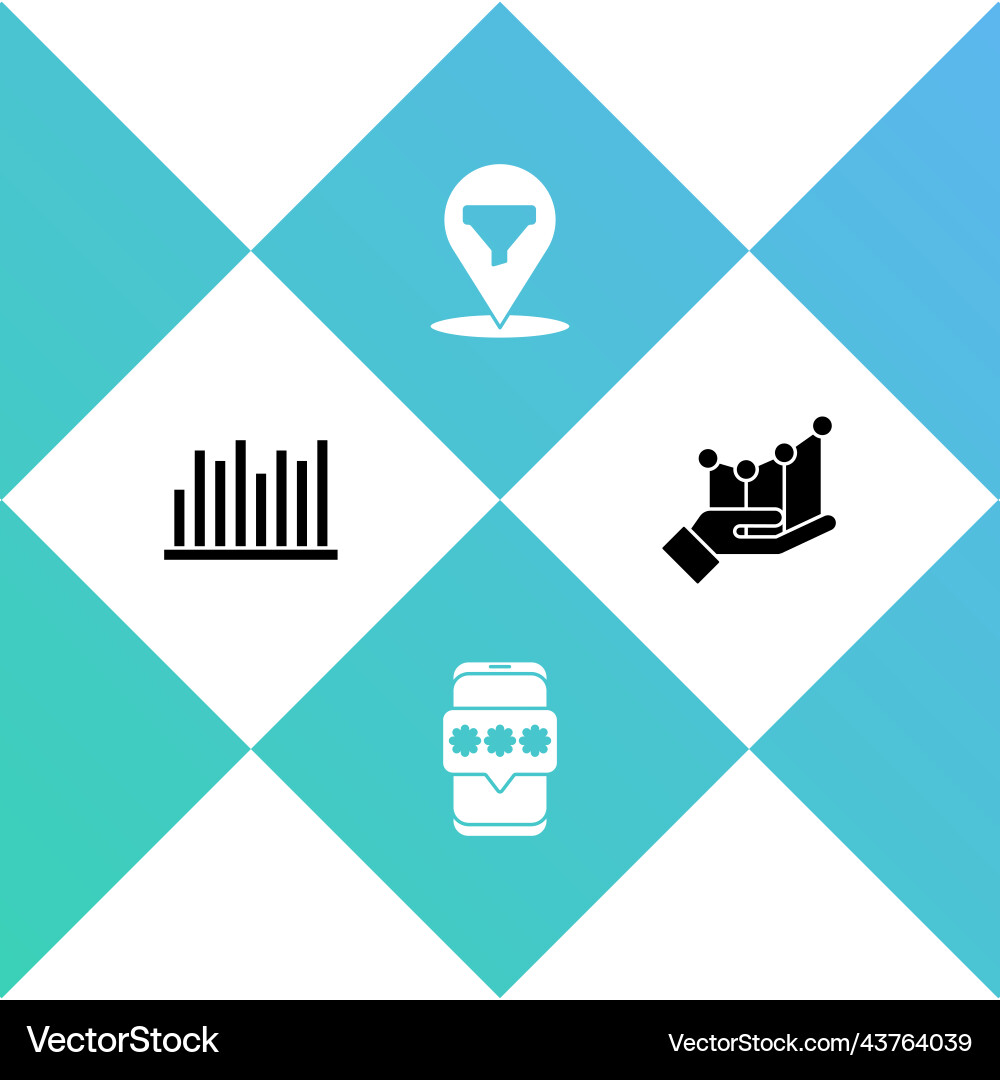 VectorStock
VectorStock.com/43764039