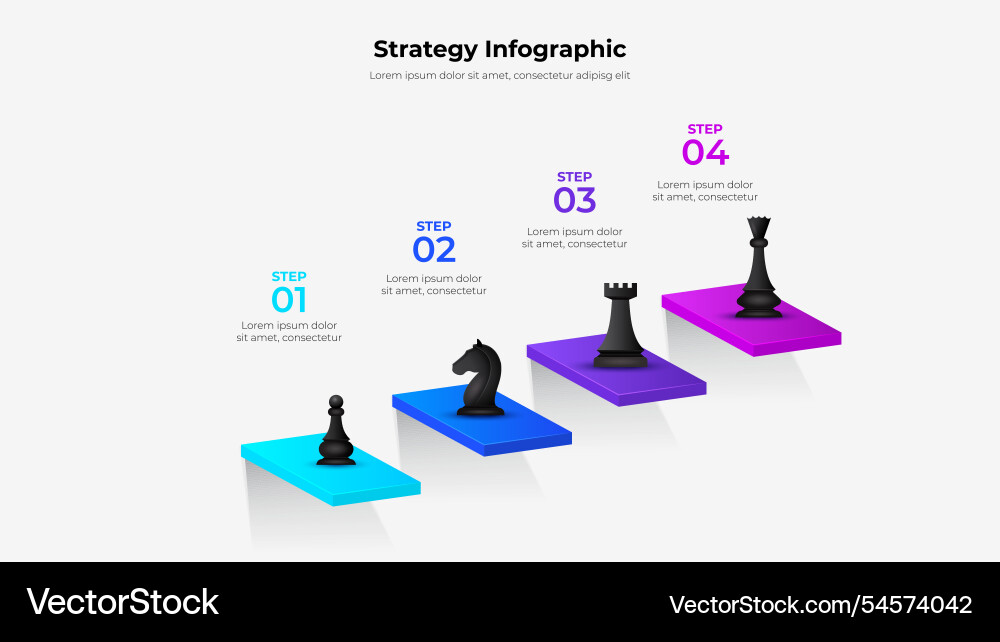 Strategy Infographic
Lorem ipsum dolor sit amet, consectetur adipisg elit

STEP
01
Lorem ipsum dolor sit amet, consectetur

STEP
02
Lorem ipsum dolor sit amet, consectetur

STEP
03
Lorem ipsum dolor sit amet, consectetur

STEP
04
Lorem ipsum dolor sit amet, consectetur

VectorStock

VectorStock.com/54574042