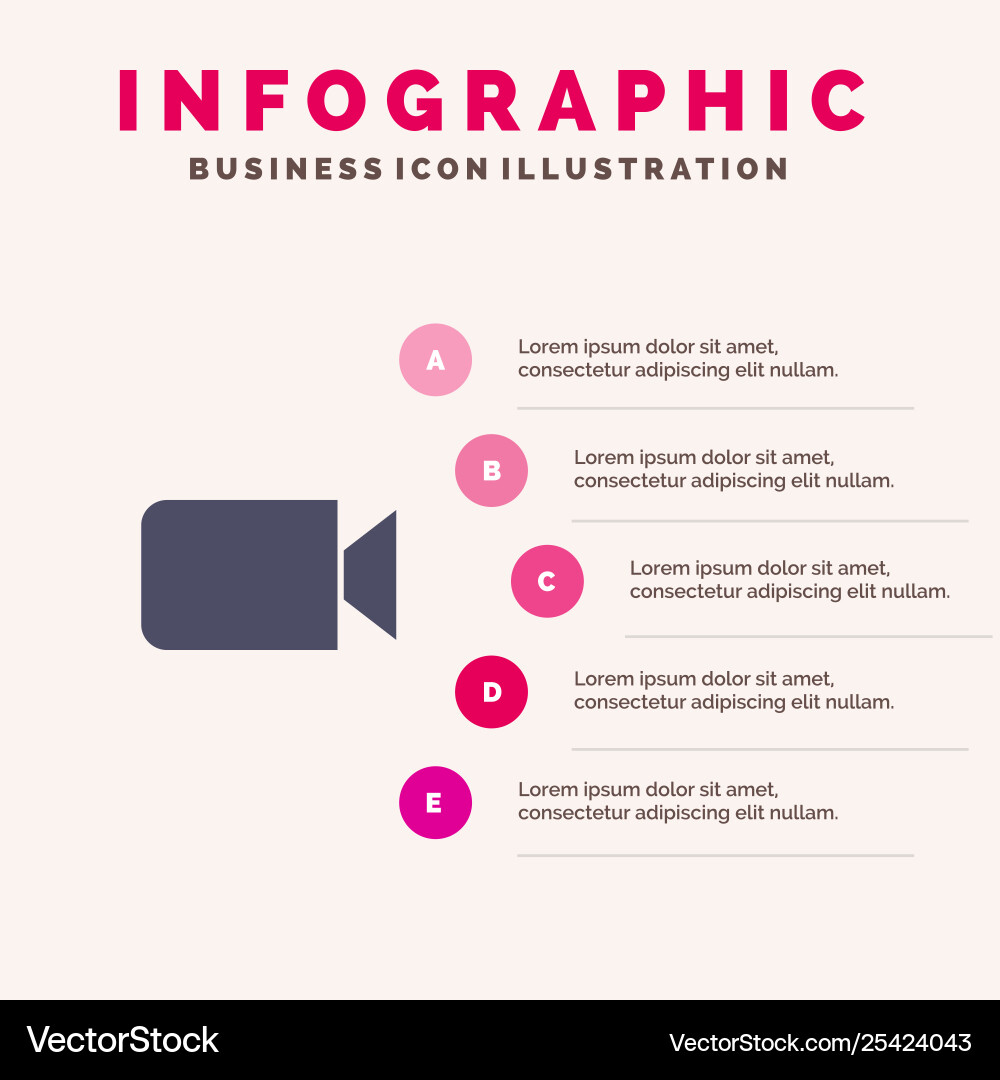 INFOGRAPHIC
BUSINESS ICON ILLUSTRATION

A
Lorem ipsum dolor sit amet, consectetur adipiscing elit nullam.

B
Lorem ipsum dolor sit amet, consectetur adipiscing elit nullam.

C
Lorem ipsum dolor sit amet, consectetur adipiscing elit nullam.

D
Lorem ipsum dolor sit amet, consectetur adipiscing elit nullam.

E
Lorem ipsum dolor sit amet, consectetur adipiscing elit nullam.

VectorStock
VectorStock.com/25424043