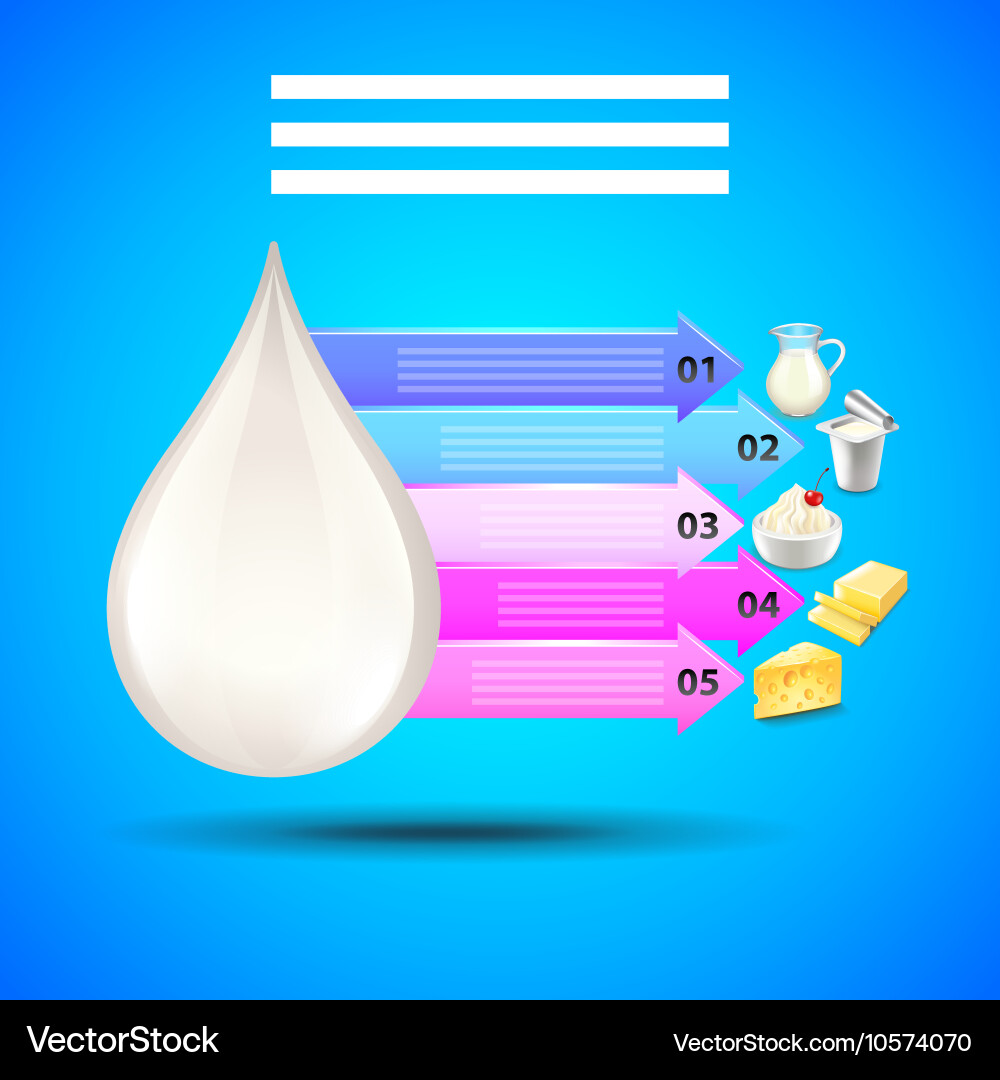 01

02

03

04

05

VectorStock

VectorStock.com/10574070