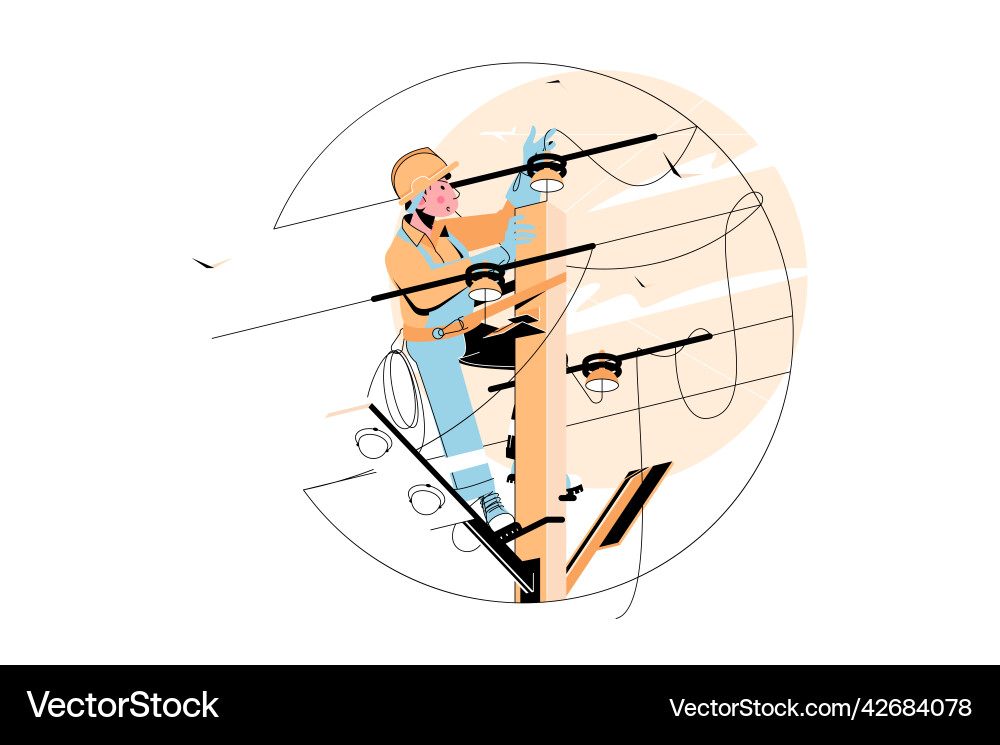 VectorStock

VectorStock.com/42684078