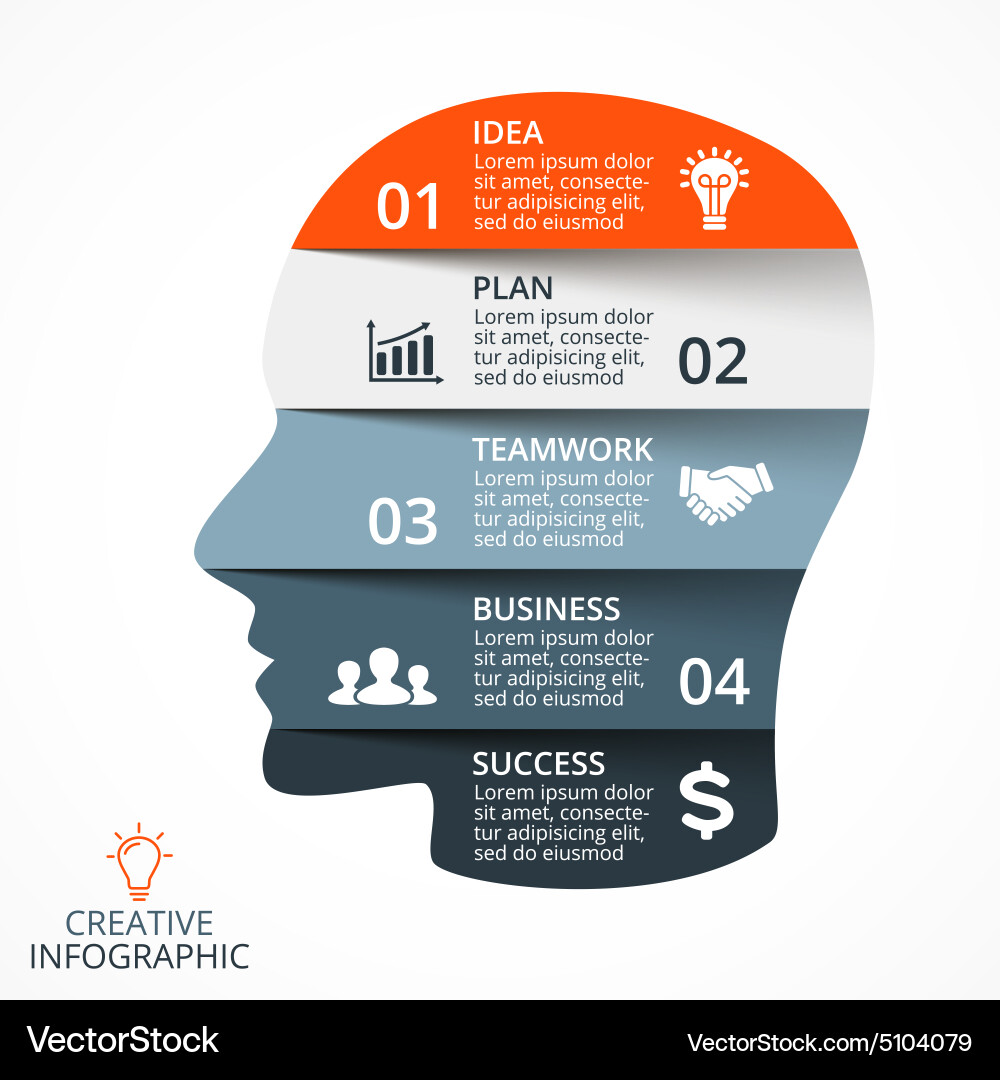 01
IDEA
Lorem ipsum dolor sit amet, consectetur adipisicing elit, sed do eiusmod

PLAN
Lorem ipsum dolor sit amet, consectetur adipisicing elit, sed do eiusmod
02

03
TEAMWORK
Lorem ipsum dolor sit amet, consectetur adipisicing elit, sed do eiusmod

BUSINESS
Lorem ipsum dolor sit amet, consectetur adipisicing elit, sed do eiusmod
04

SUCCESS
Lorem ipsum dolor sit amet, consectetur adipisicing elit, sed do eiusmod
$

CREATIVE
INFOGRAPHIC

VectorStock
VectorStock.com/5104079