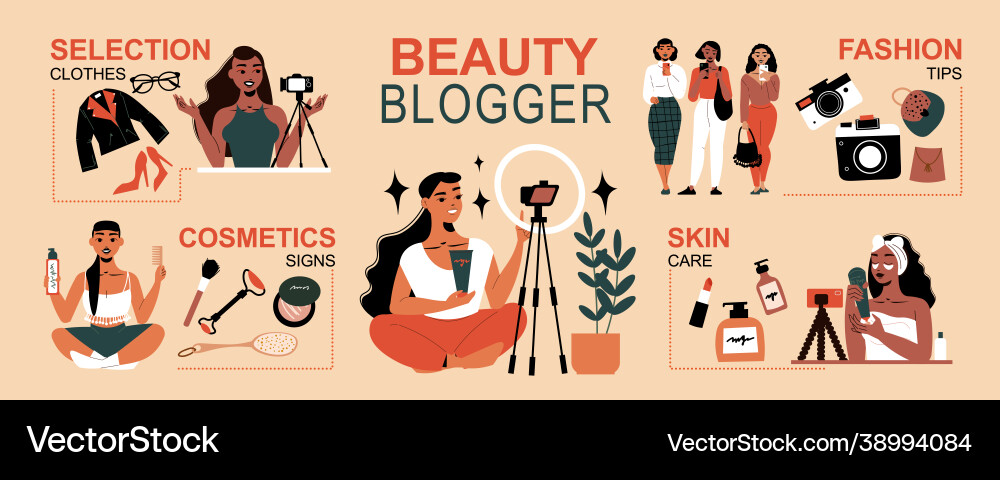 SELECTION
CLOTHES

BEAUTY
BLOGGER

FASHION
TIPS

COSMETICS
SIGNS

SKIN
CARE

VectorStock®

VectorStock.com/38994084