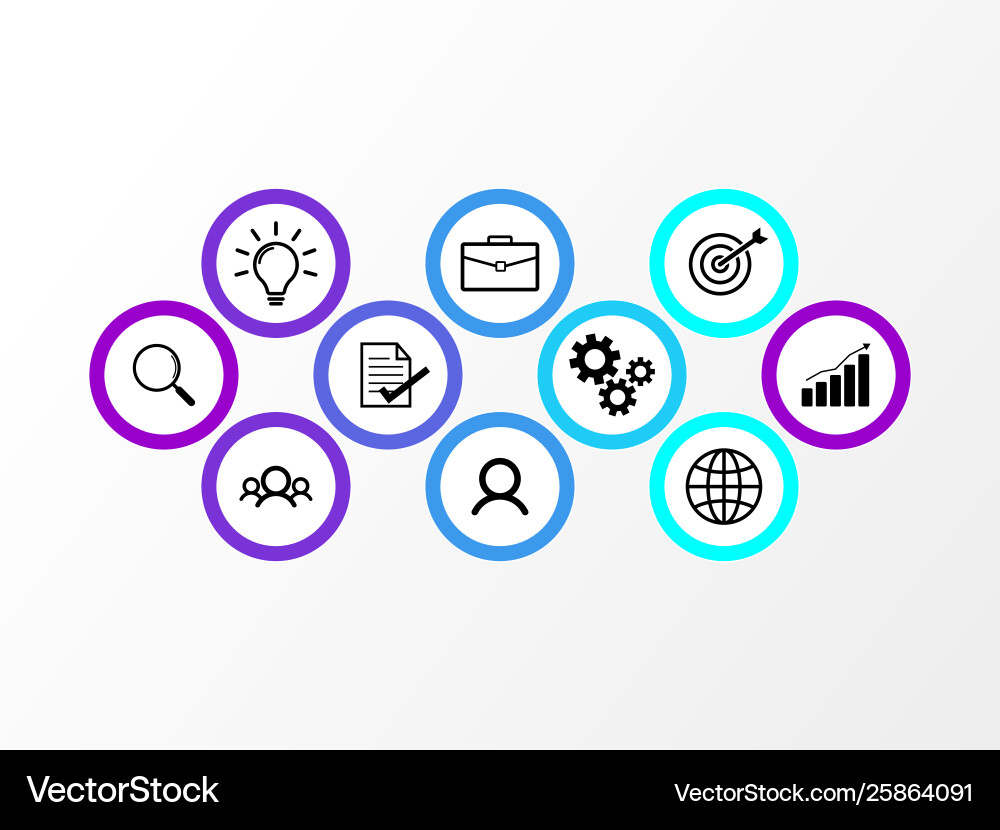 VectorStock

VectorStock.com/25864091