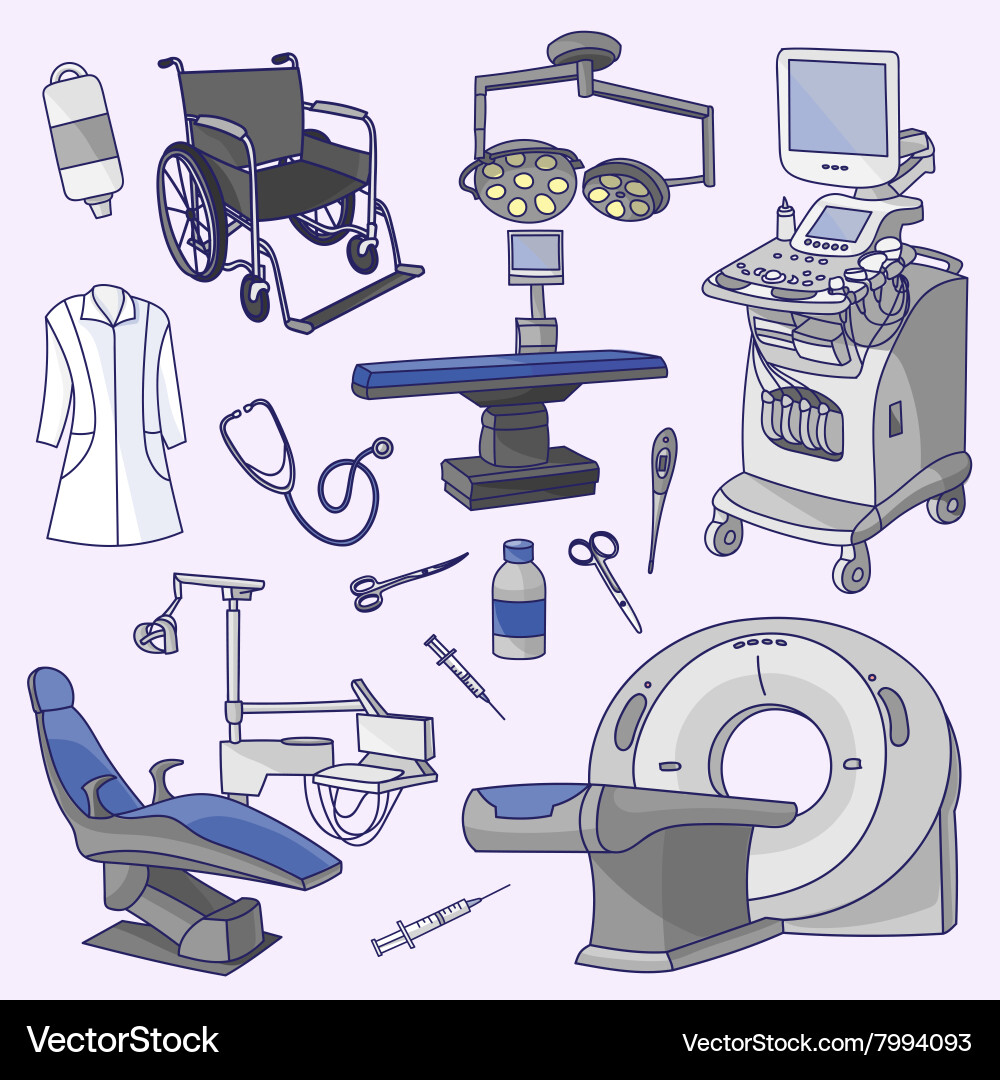 VectorStock

VectorStock.com/7994093