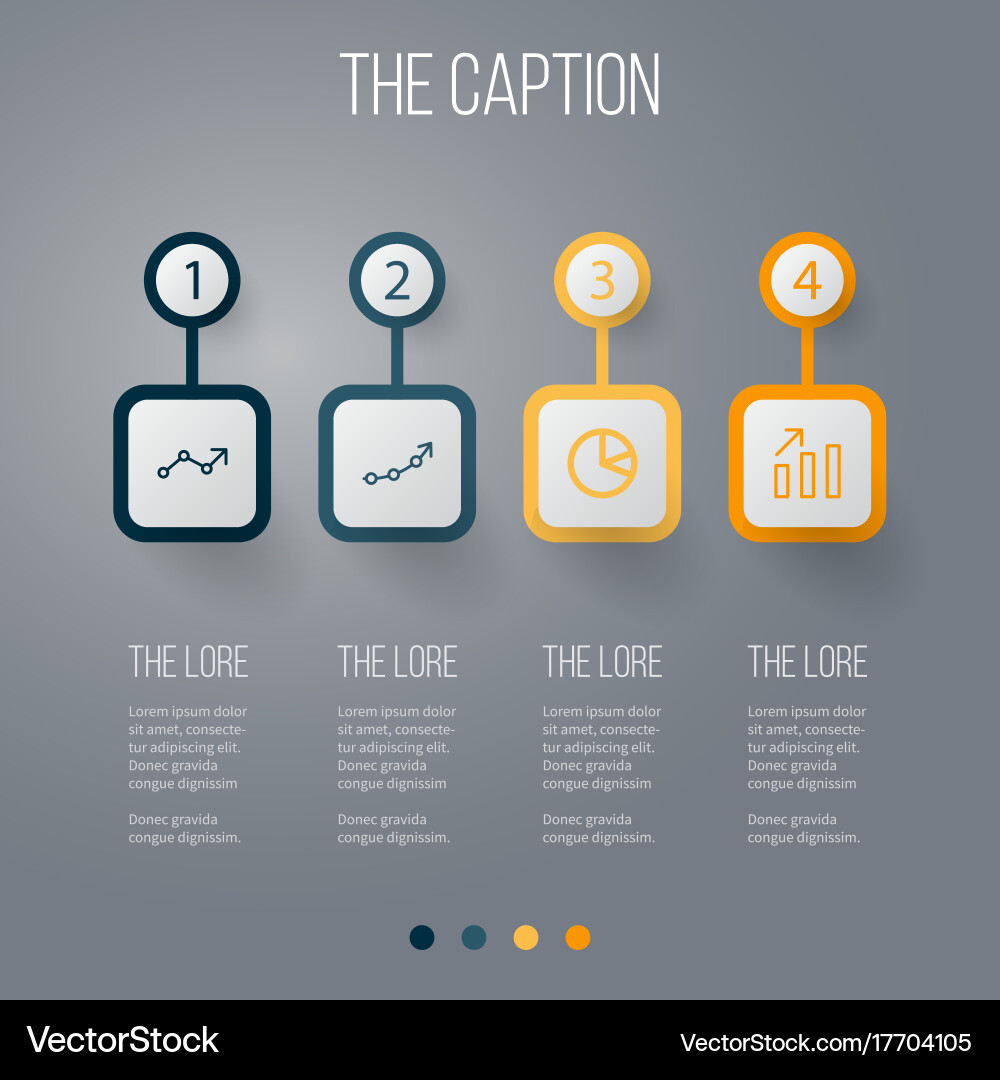 THE CAPTION

1

2

3

4

THE LORE

Lorem ipsum dolor sit amet, consectetur adipiscing elit. Donec gravida congue dignissim

Donec gravida congue dignissim.

THE LORE

Lorem ipsum dolor sit amet, consectetur adipiscing elit. Donec gravida congue dignissim

Donec gravida congue dignissim.

THE LORE

Lorem ipsum dolor sit amet, consectetur adipiscing elit. Donec gravida congue dignissim

Donec gravida congue dignissim.

THE LORE

Lorem ipsum dolor sit amet, consectetur adipiscing elit. Donec gravida congue dignissim

Donec gravida congue dignissim.

VectorStock

VectorStock.com/17704105