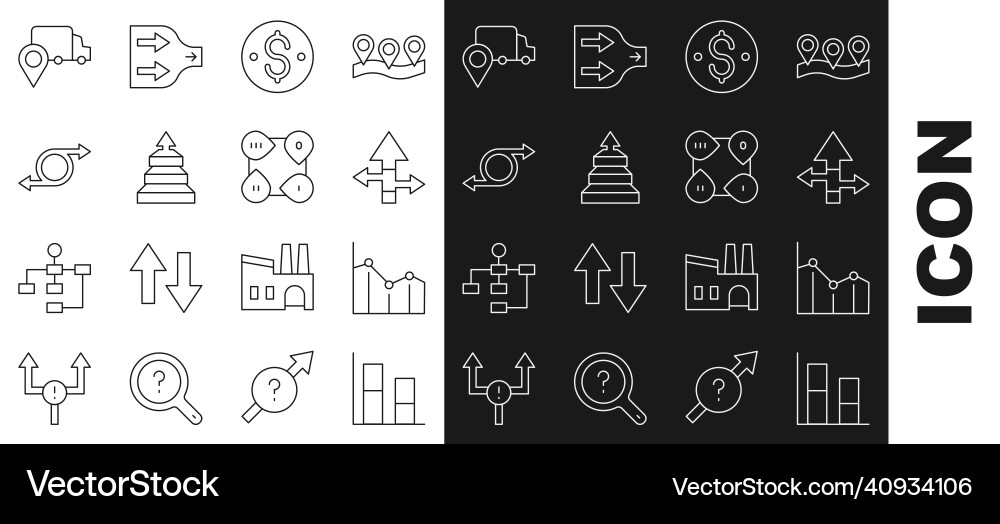 ICON

VectorStock

VectorStock.com/40934106