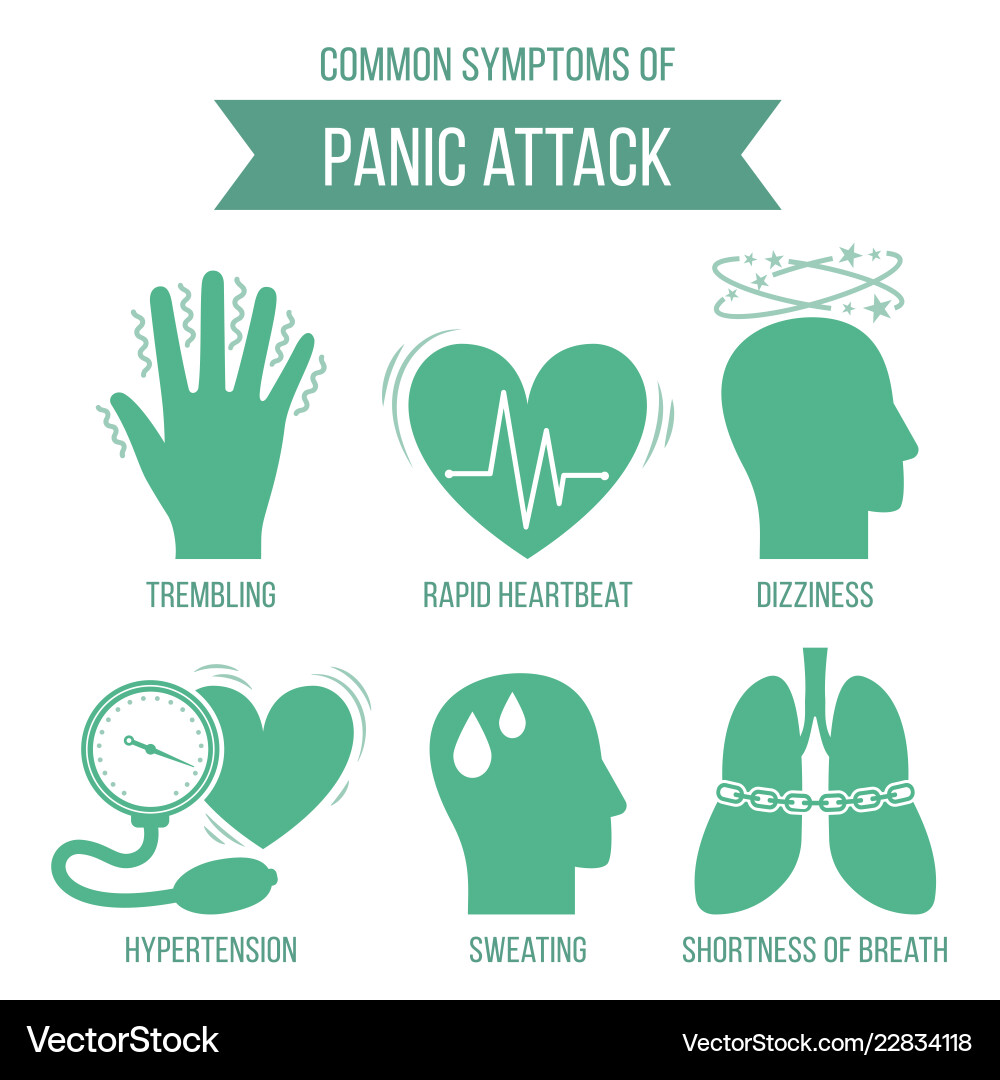 COMMON SYMPTOMS OF

PANIC ATTACK

TREMBLING

RAPID HEARTBEAT

DIZZINESS

HYPERTENSION

SWEATING

SHORTNESS OF BREATH

VectorStock®

VectorStock.com/22834118