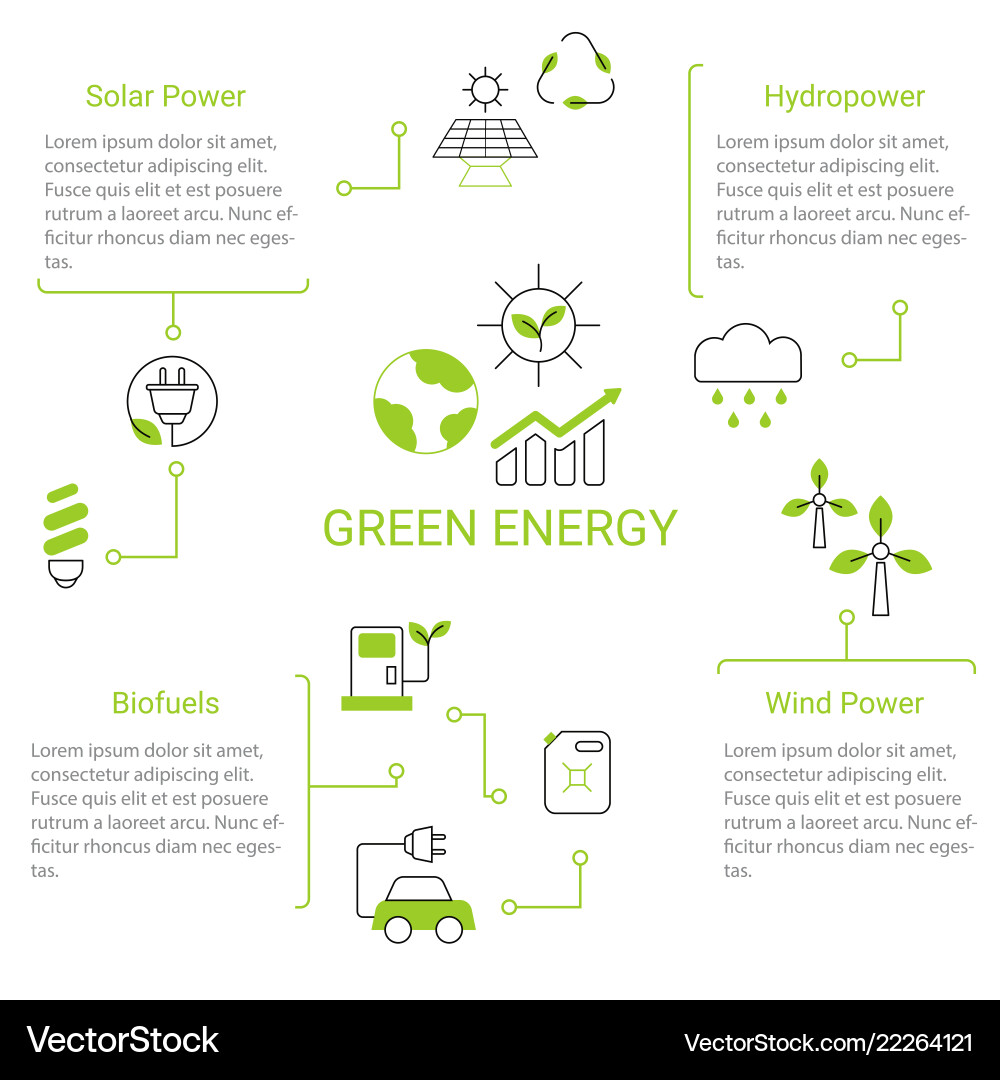 Solar Power

Lorem ipsum dolor sit amet, consectetur adipiscing elit. Fusce quis elit et est posuere rutrum a laoreet arcu. Nunc efficitur rhoncus diam nec egestas.

Hydropower

Lorem ipsum dolor sit amet, consectetur adipiscing elit. Fusce quis elit et est posuere rutrum a laoreet arcu. Nunc efficitur rhoncus diam nec egestas.

GREEN ENERGY

Biofuels

Lorem ipsum dolor sit amet, consectetur adipiscing elit. Fusce quis elit et est posuere rutrum a laoreet arcu. Nunc efficitur rhoncus diam nec egestas.

Wind Power

Lorem ipsum dolor sit amet, consectetur adipiscing elit. Fusce quis elit et est posuere rutrum a laoreet arcu. Nunc efficitur rhoncus diam nec egestas.

VectorStock

VectorStock.com/22264121