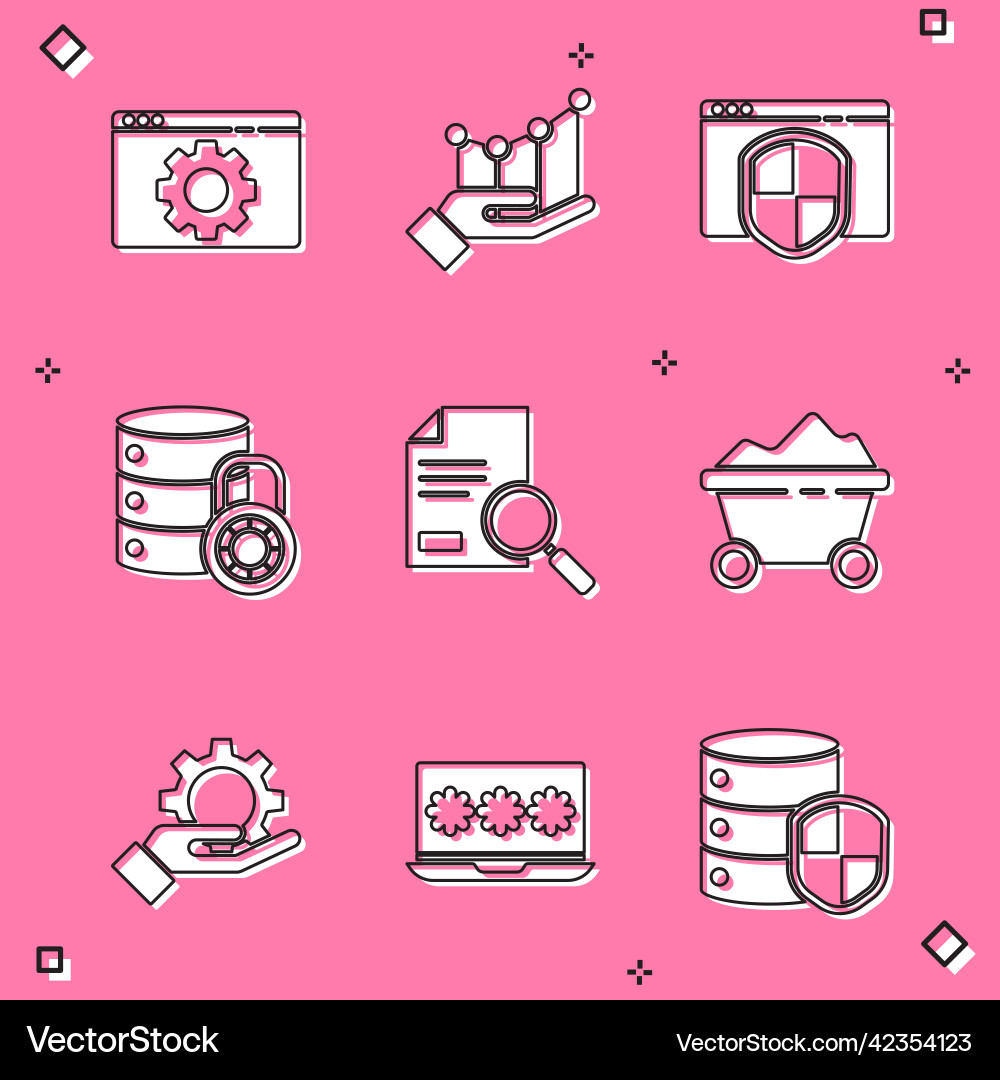 VectorStock

VectorStock.com/42354123