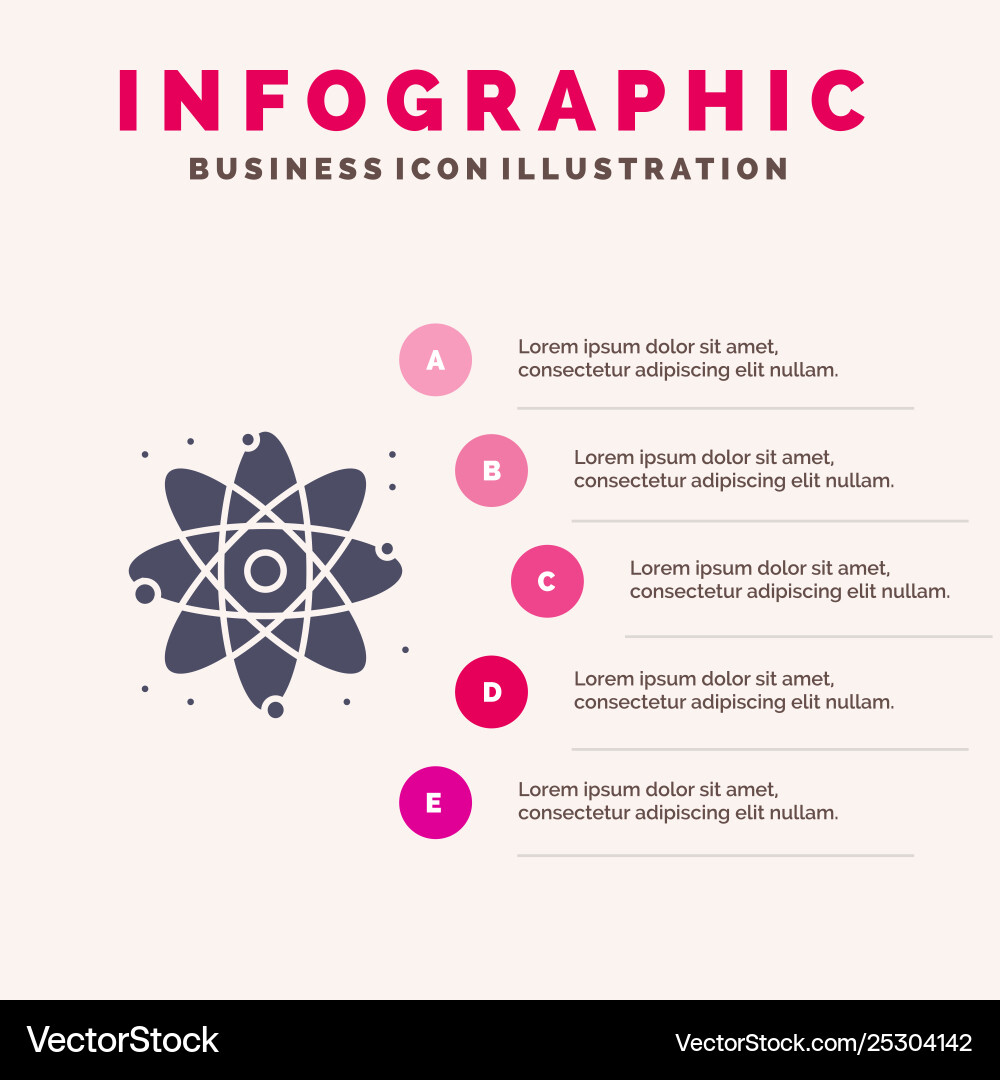 INFOGRAPHIC
BUSINESS ICON ILLUSTRATION

A
Lorem ipsum dolor sit amet, consectetur adipiscing elit nullam.

B
Lorem ipsum dolor sit amet, consectetur adipiscing elit nullam.

C
Lorem ipsum dolor sit amet, consectetur adipiscing elit nullam.

D
Lorem ipsum dolor sit amet, consectetur adipiscing elit nullam.

E
Lorem ipsum dolor sit amet, consectetur adipiscing elit nullam.

VectorStock
VectorStock.com/25304142