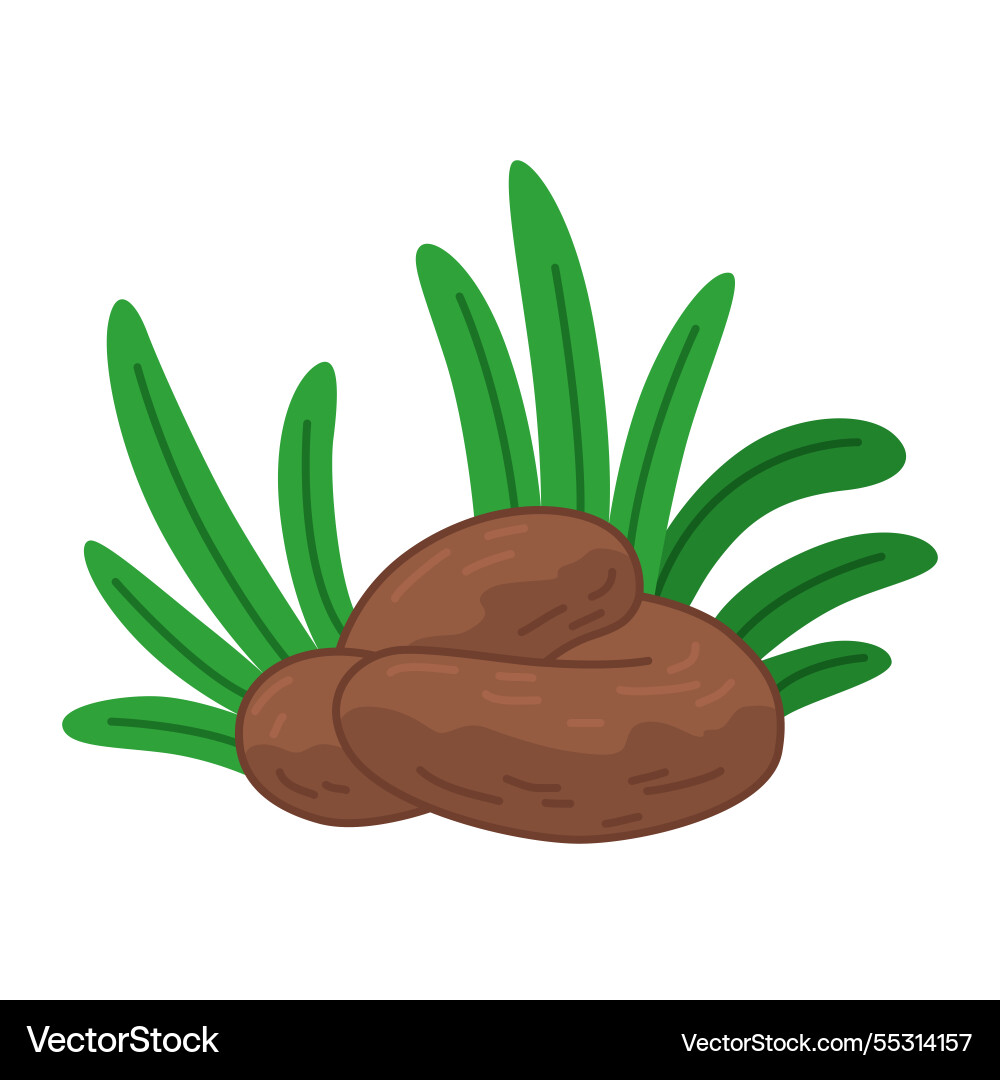 VectorStock

VectorStock.com/55314157