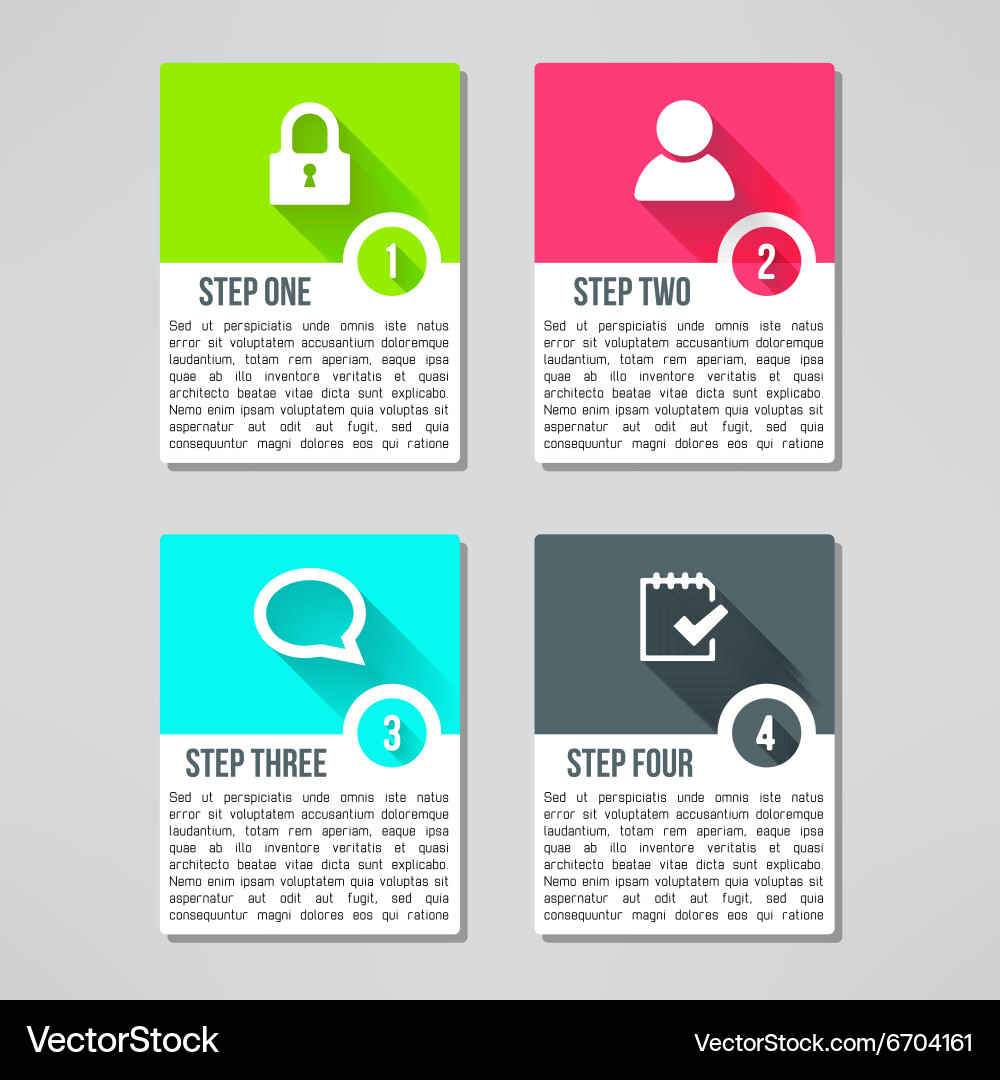 1

STEP ONE

Sed ut perspiciatis unde omnis iste natus error sit voluptatem accusantium doloremque laudantium, totam rem aperiam, eaque ipsa quae ab illo inventore veritatis et quasi architecto beatae vitae dicta sunt explicabo. Nemo enim ipsam voluptatem quia voluptas sit aspernatur aut odit aut fugit, sed quia consequuntur magni dolores eos qui ratione

2

STEP TWO

Sed ut perspiciatis unde omnis iste natus error sit voluptatem accusantium doloremque laudantium, totam rem aperiam, eaque ipsa quae ab illo inventore veritatis et quasi architecto beatae vitae dicta sunt explicabo. Nemo enim ipsam voluptatem quia voluptas sit aspernatur aut odit aut fugit, sed quia consequuntur magni dolores eos qui ratione

3

STEP THREE

Sed ut perspiciatis unde omnis iste natus error sit voluptatem accusantium doloremque laudantium, totam rem aperiam, eaque ipsa quae ab illo inventore veritatis et quasi architecto beatae vitae dicta sunt explicabo. Nemo enim ipsam voluptatem quia voluptas sit aspernatur aut odit aut fugit, sed quia consequuntur magni dolores eos qui ratione

4

STEP FOUR

Sed ut perspiciatis unde omnis iste natus error sit voluptatem accusantium doloremque laudantium, totam rem aperiam, eaque ipsa quae ab illo inventore veritatis et quasi architecto beatae vitae dicta sunt explicabo. Nemo enim ipsam voluptatem quia voluptas sit aspernatur aut odit aut fugit, sed quia consequuntur magni dolores eos qui ratione

VectorStock

VectorStock.com/6704161