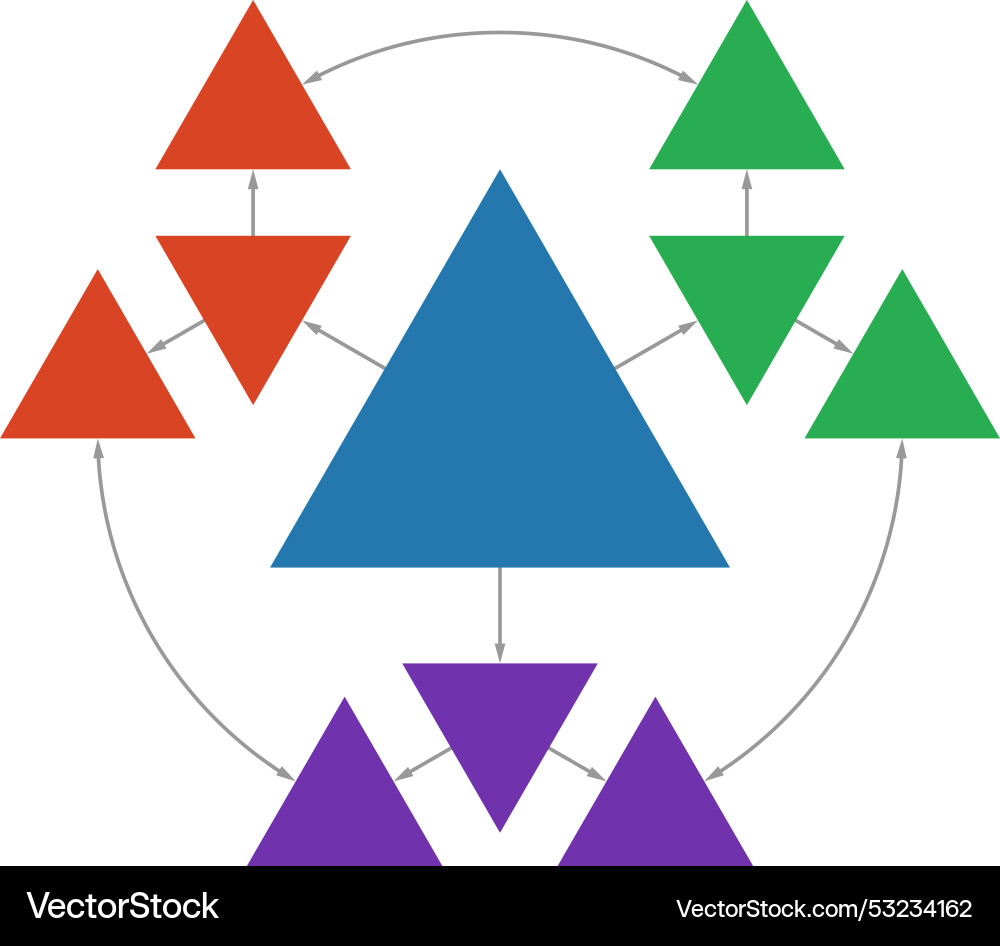 VectorStock

VectorStock.com/53234162