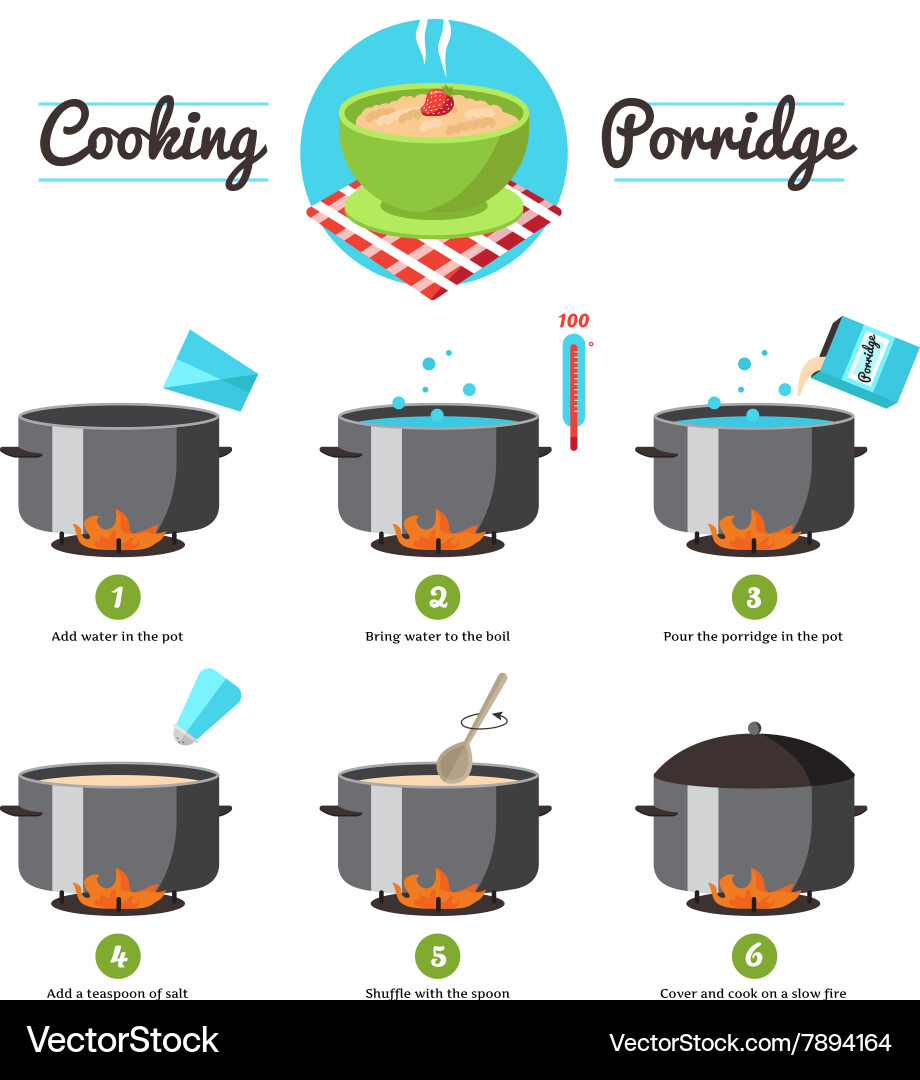 Cooking Porridge

100 °

Porridge

1
Add water in the pot

2
Bring water to the boil

3
Pour the porridge in the pot

4
Add a teaspoon of salt

5
Shuffle with the spoon

6
Cover and cook on a slow fire

VectorStock

VectorStock.com/7894164