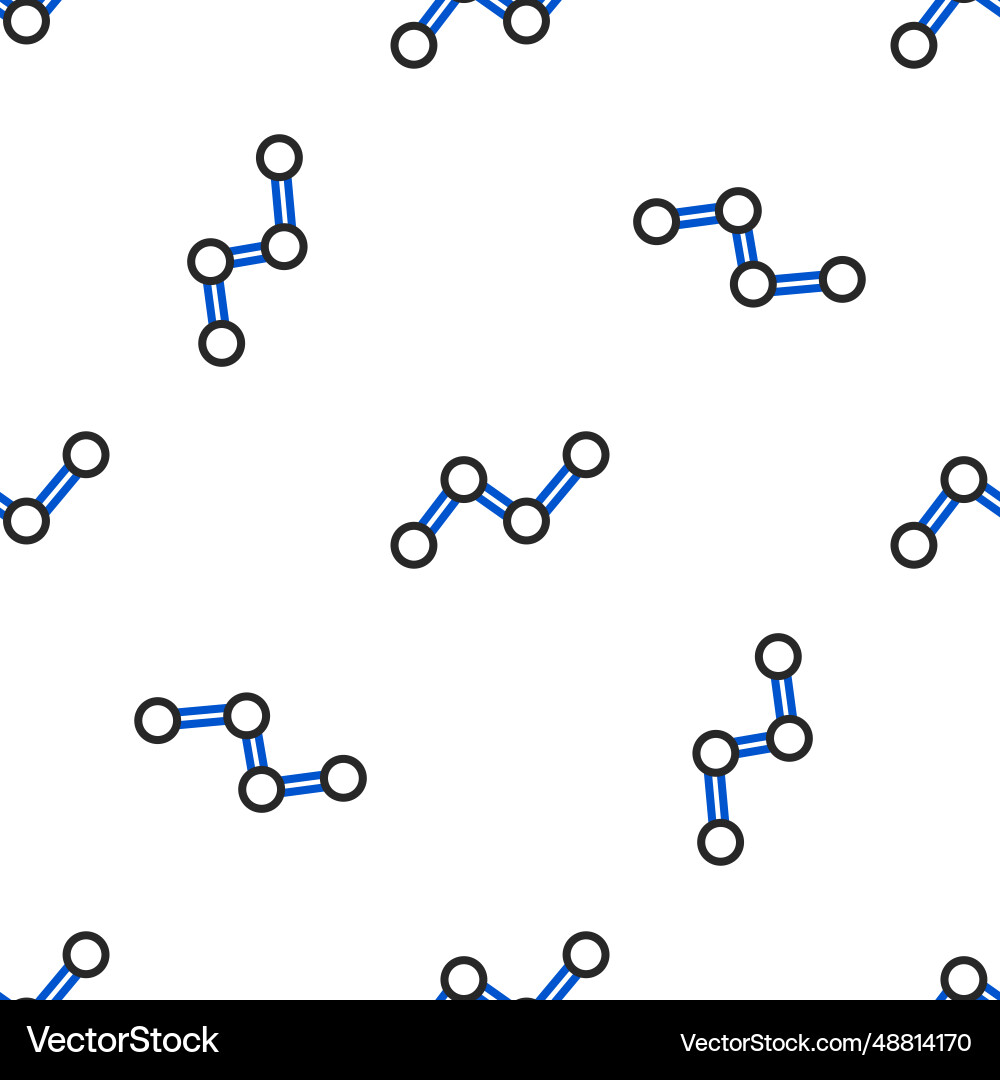 VectorStock

VectorStock.com/48814170