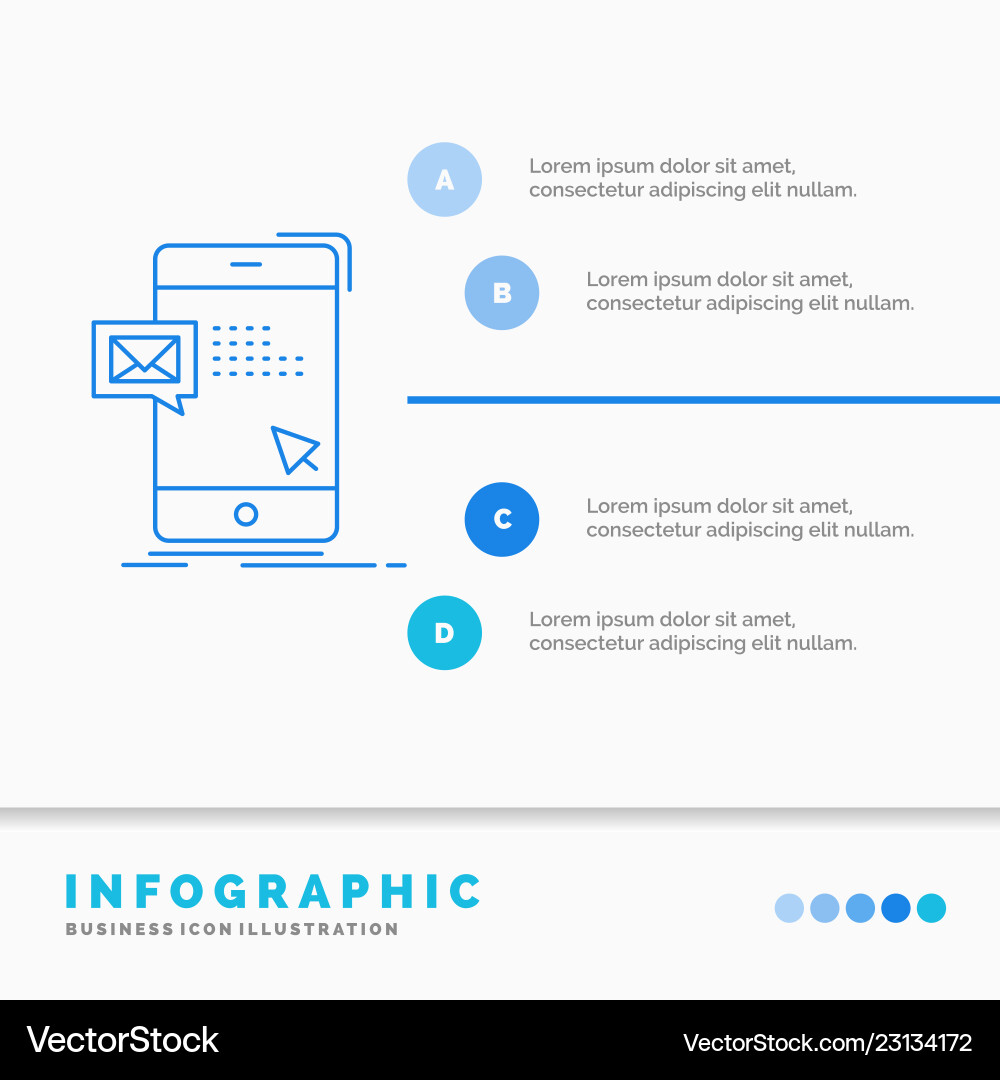 A
Lorem ipsum dolor sit amet, consectetur adipiscing elit nullam.

B
Lorem ipsum dolor sit amet, consectetur adipiscing elit nullam.

C
Lorem ipsum dolor sit amet, consectetur adipiscing elit nullam.

D
Lorem ipsum dolor sit amet, consectetur adipiscing elit nullam.

INFOGRAPHIC
BUSINESS ICON ILLUSTRATION

VectorStock
VectorStock.com/23134172