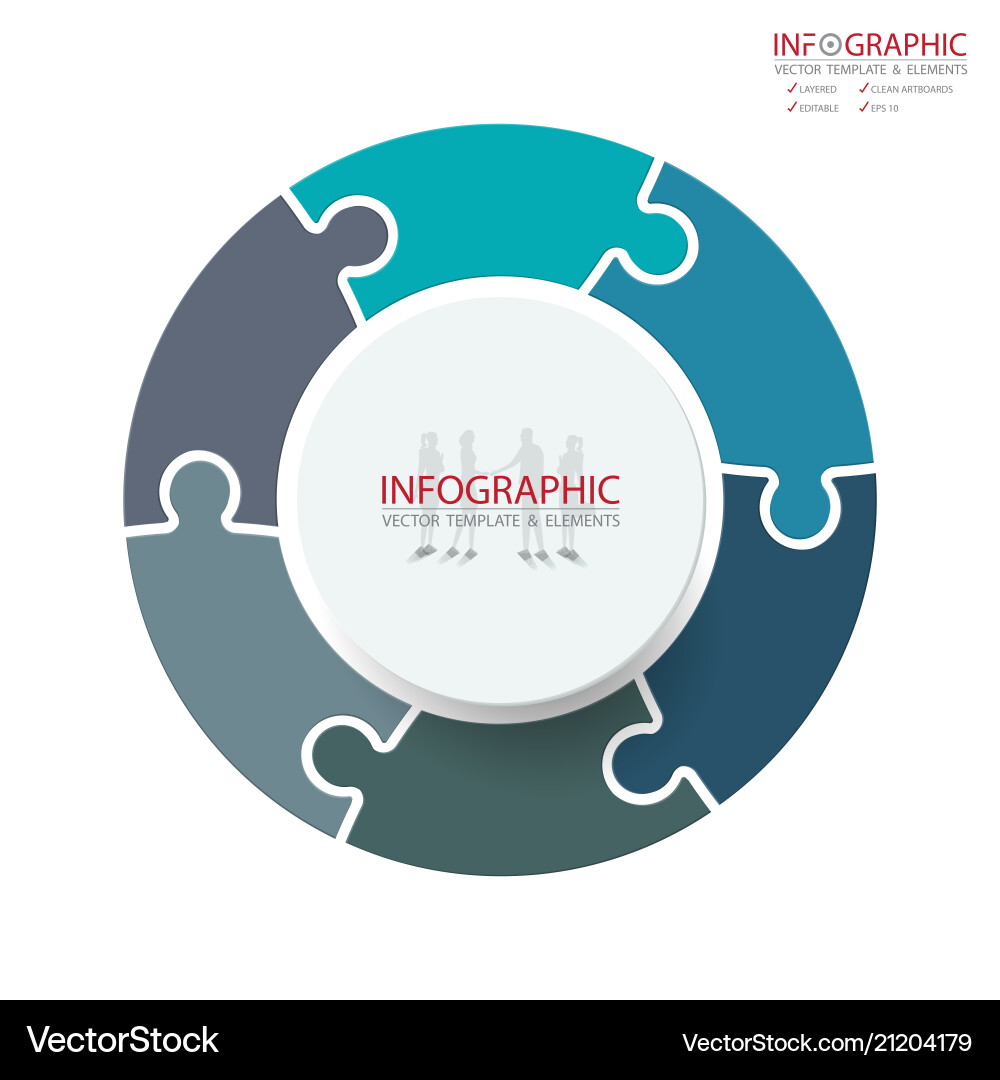 INFOGRAPHIC
VECTOR TEMPLATE & ELEMENTS
✓ LAYERED ✓ CLEAN ARTBOARDS
✓ EDITABLE ✓ EPS 10

INFOGRAPHIC
VECTOR TEMPLATE & ELEMENTS

VectorStock
VectorStock.com/21204179